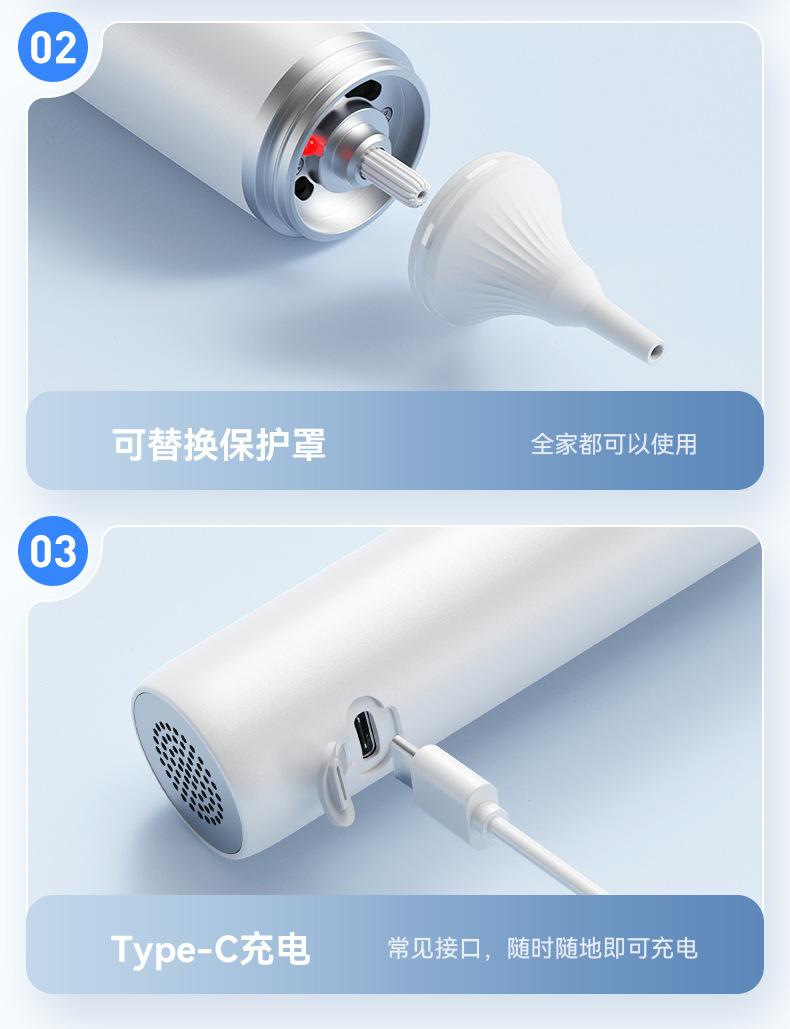 02

可替换保护罩

全家都可以使用

03

Type-C充电

常见接口，随时随地即可充电