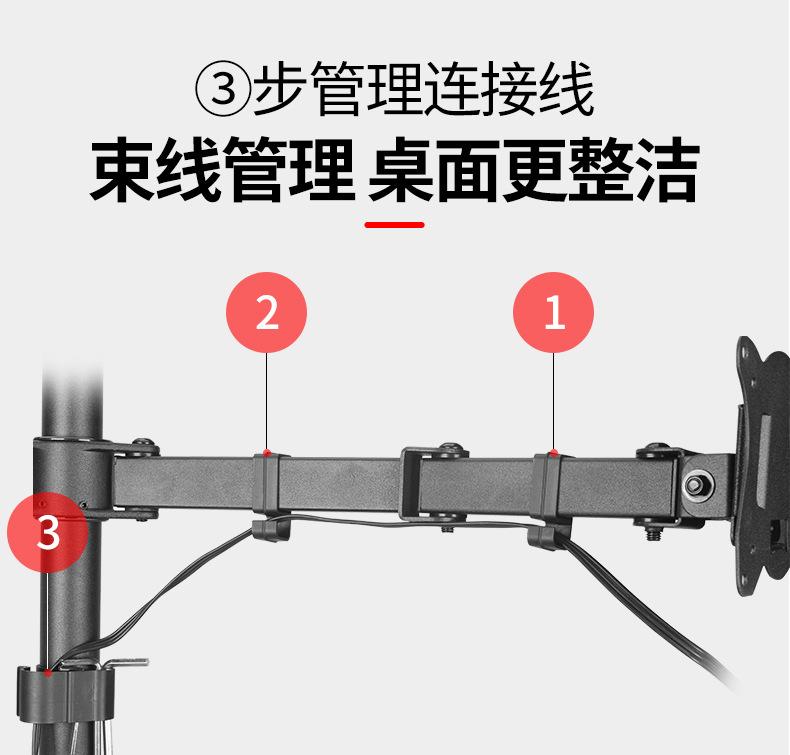 ③步管理连接线
束线管理 桌面更整洁

2

1

3