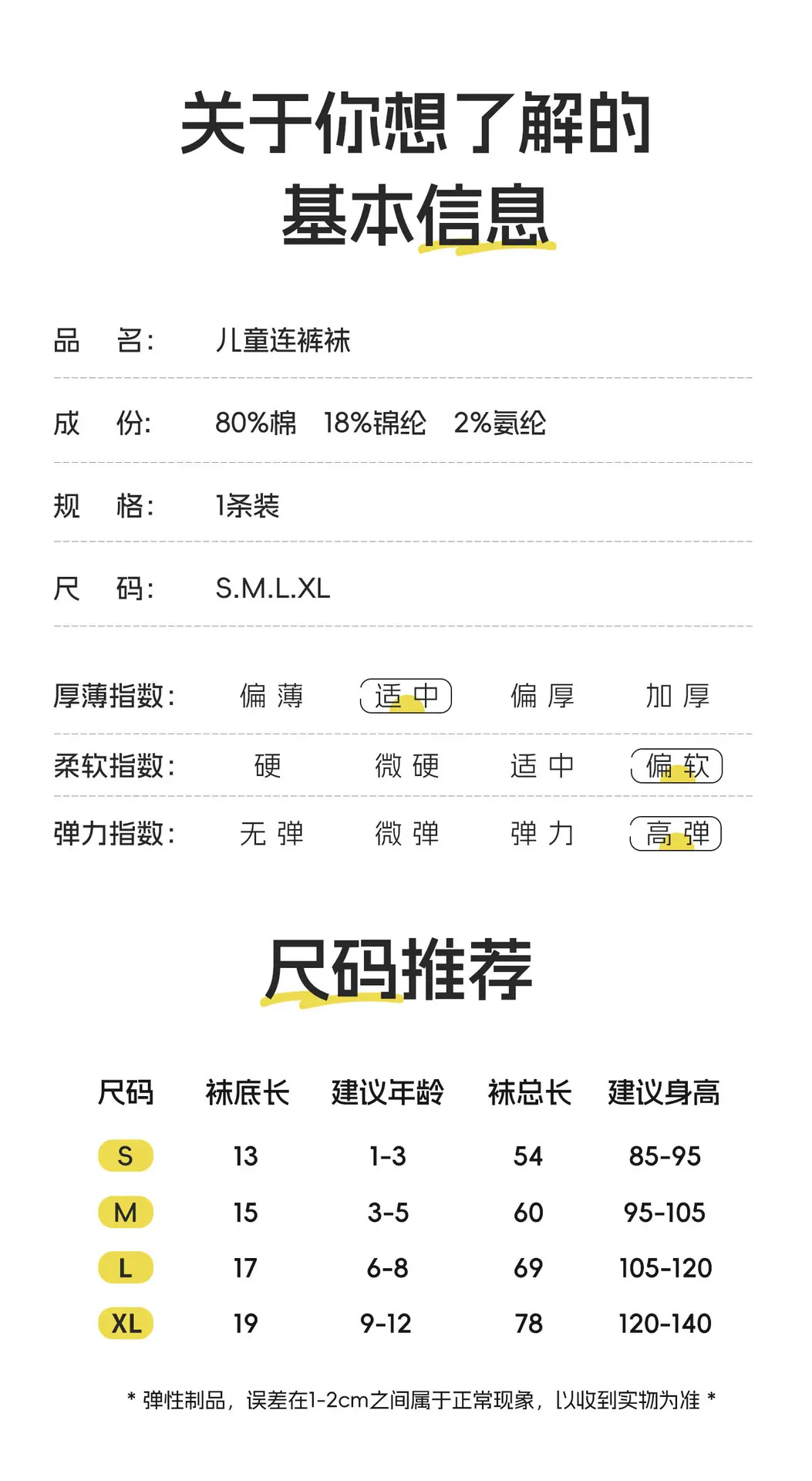 关于你想了解的
基本信息

品 名: 儿童连裤袜

成 份: 80%棉 18%锦纶 2%氨纶

规 格: 1条装

尺 码: S.M.L.XL

厚薄指数: 偏薄 适中 偏厚 加厚

柔软指数: 硬 微硬 适中 偏软

弹力指数: 无弹 微弹 弹力 高弹

尺码推荐

| 尺码 | 袜底长 | 建议年龄 | 袜总长 | 建议身高 |
|---|---|---|---|---|
| S | 13 | 1-3 | 54 | 85-95 |
| M | 15 | 3-5 | 60 | 95-105 |
| L | 17 | 6-8 | 69 | 105-120 |
| XL | 19 | 9-12 | 78 | 120-140 |

* 弹性制品，误差在1-2cm之间属于正常现象，以收到实物为准 *