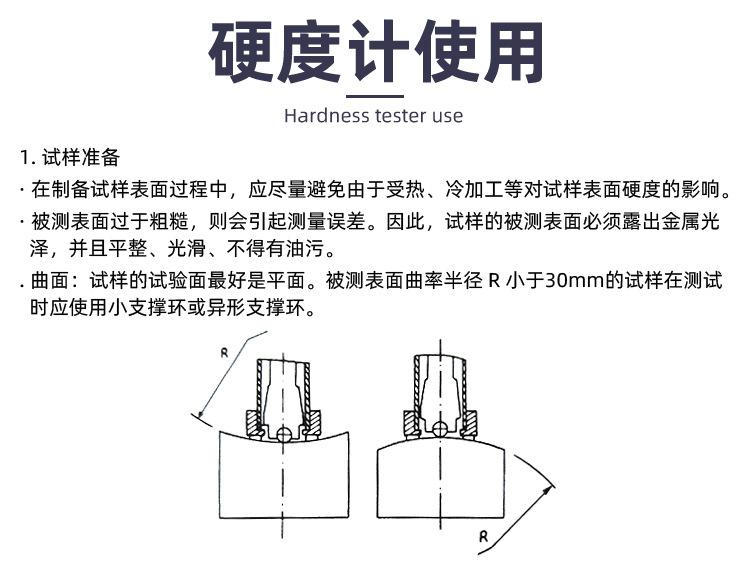 硬度计使用

Hardness tester use

1. 试样准备

· 在制备试样表面过程中，应尽量避免由于受热、冷加工等对试样表面硬度的影响。

· 被测表面过于粗糙，则会引起测量误差。因此，试样的被测表面必须露出金属光泽，并且平整、光滑、不得有油污。

. 曲面：试样的试验面最好是平面。被测表面曲率半径 R 小于30mm的试样在测试时应使用小支撑环或异形支撑环。

R

R