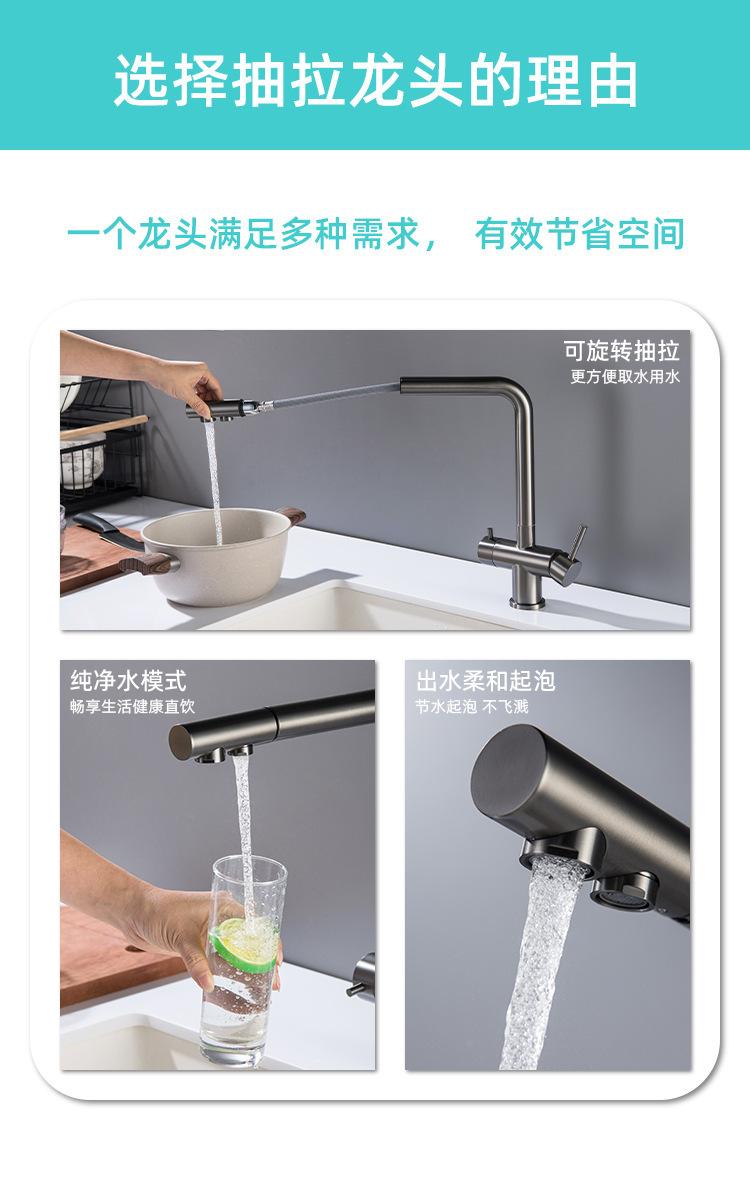 选择抽拉龙头的理由

一个龙头满足多种需求， 有效节省空间

可旋转抽拉
更方便取水用水

纯净水模式
畅享生活健康直饮

出水柔和起泡
节水起泡 不飞溅