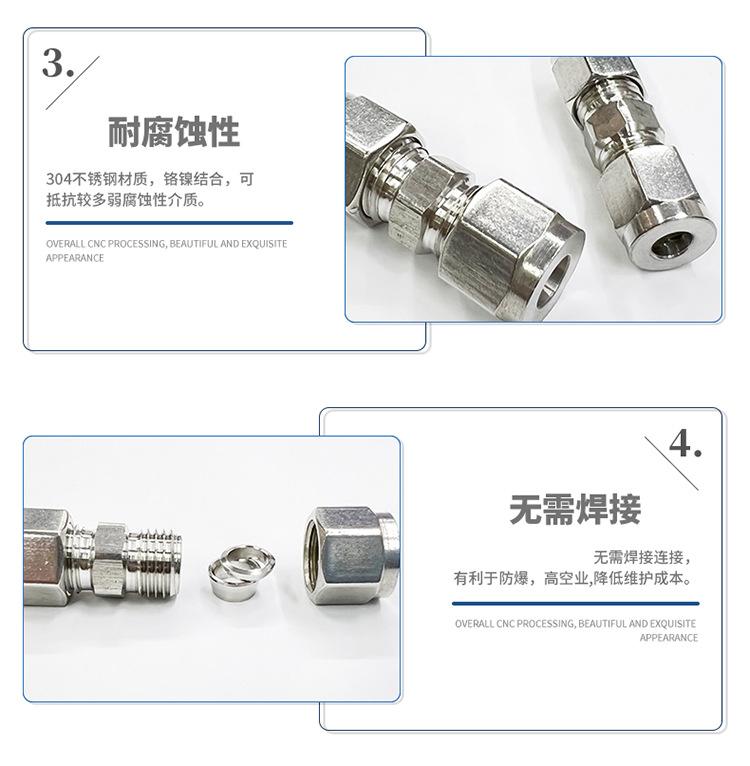 3.

耐腐蚀性

304不锈钢材质，铬镍结合，可抵抗较多弱腐蚀性介质。

OVERALL CNC PROCESSING, BEAUTIFUL AND EXQUISITE APPEARANCE

4.

无需焊接

无需焊接连接，有利于防爆，高空业,降低维护成本。

OVERALL CNC PROCESSING, BEAUTIFUL AND EXQUISITE APPEARANCE