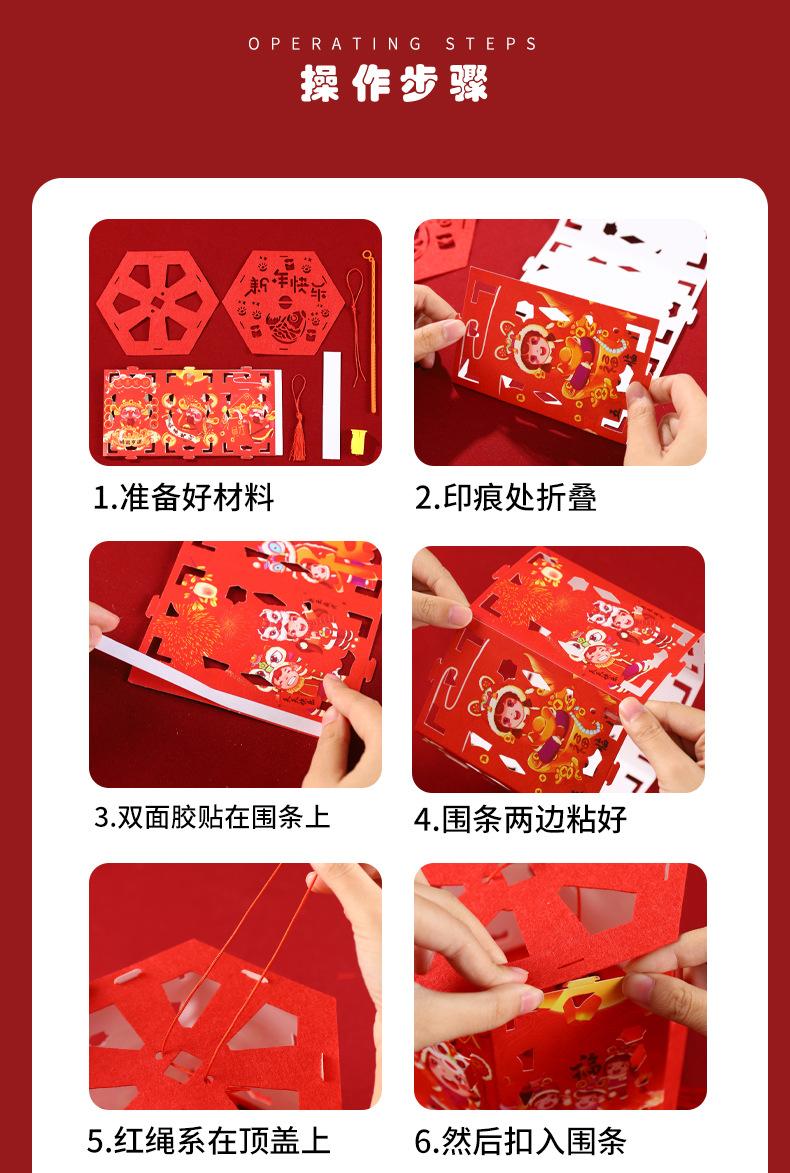 OPERATING STEPS
操作步骤

新年快乐

1.准备好材料

2.印痕处折叠

3.双面胶贴在围条上

4.围条两边粘好

5.红绳系在顶盖上

6.然后扣入围条