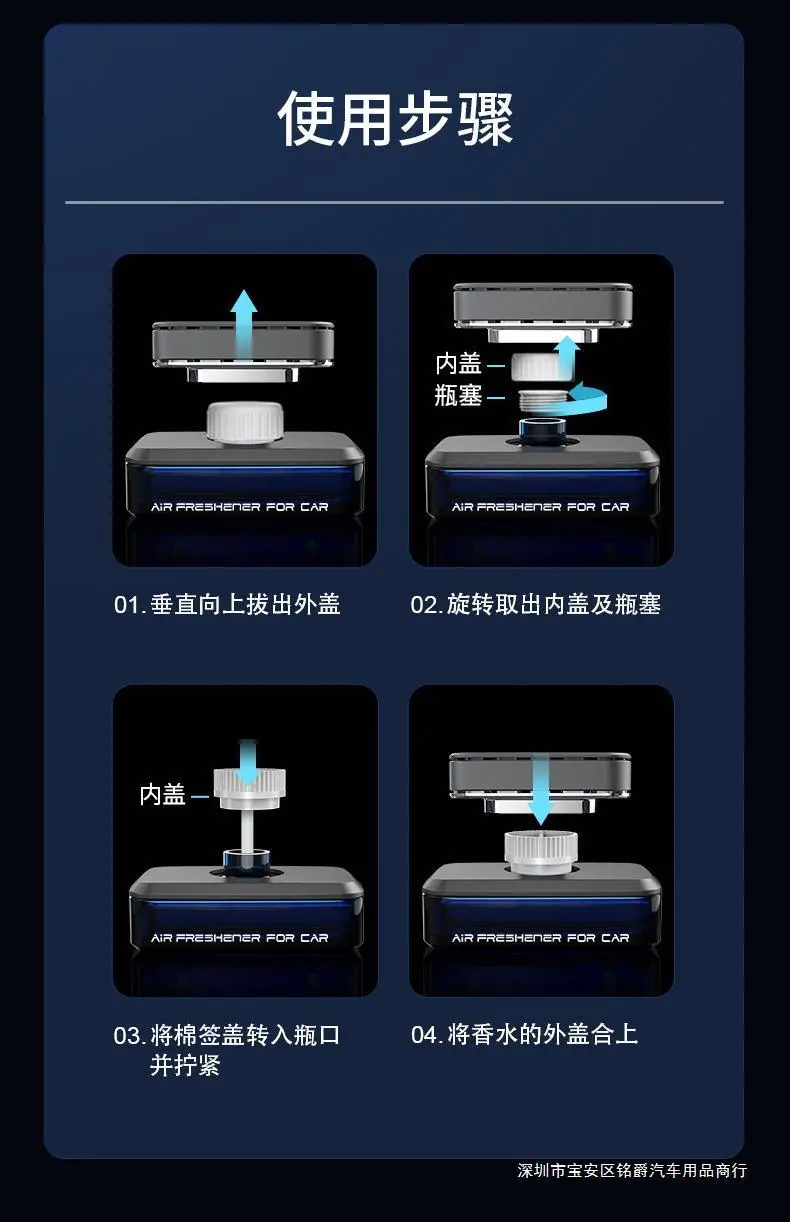 使用步骤

AIR FRESHENER FOR CAR

01.垂直向上拔出外盖

内盖
瓶塞

AIR FRESHENER FOR CAR

02.旋转取出内盖及瓶塞

内盖

AIR FRESHENER FOR CAR

03.将棉签盖转入瓶口并拧紧

AIR FRESHENER FOR CAR

04.将香水的外盖合上

深圳市宝安区铭爵汽车用品商行