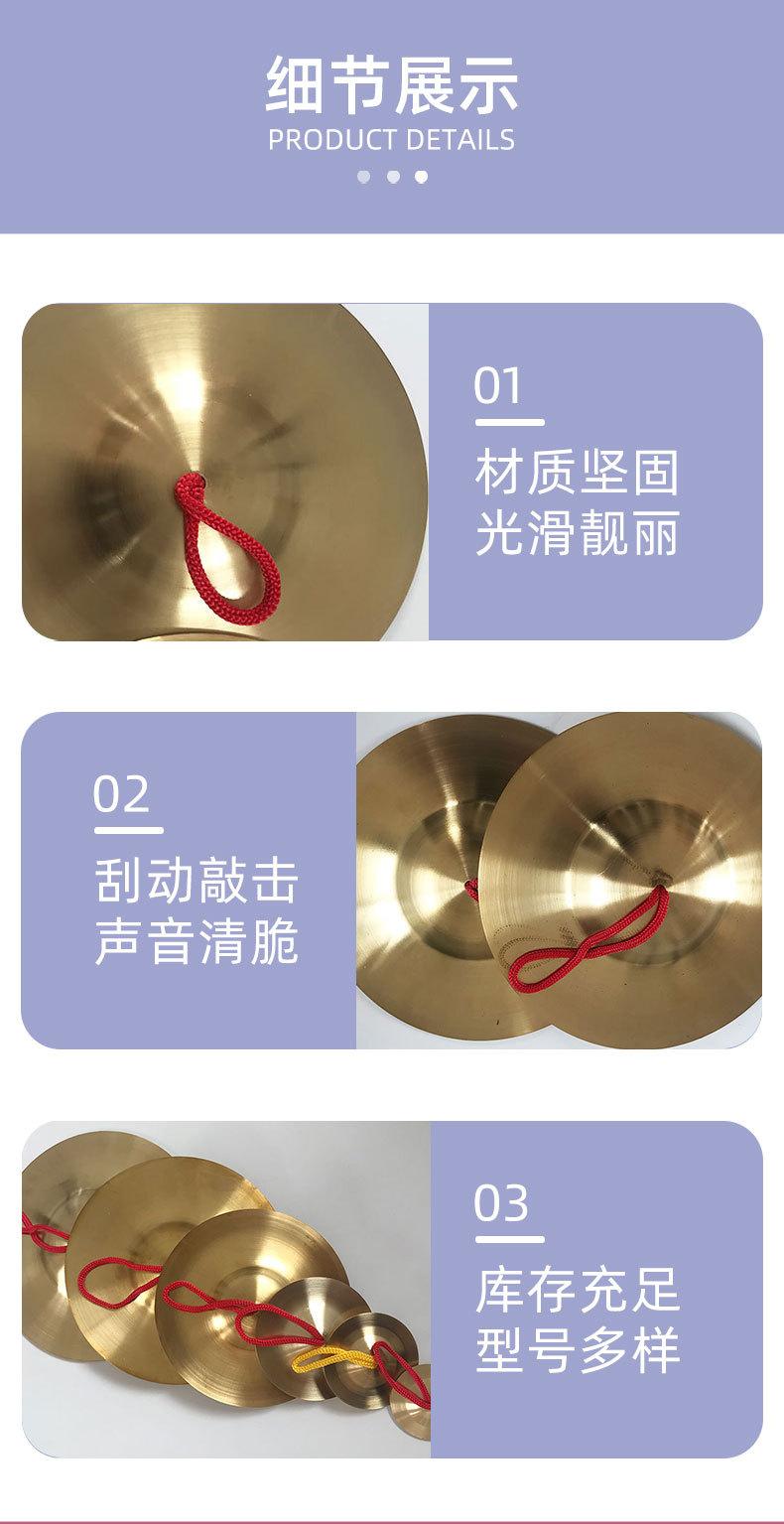 细节展示
PRODUCT DETAILS

01
材质坚固
光滑靓丽

02
刮动敲击
声音清脆

03
库存充足
型号多样