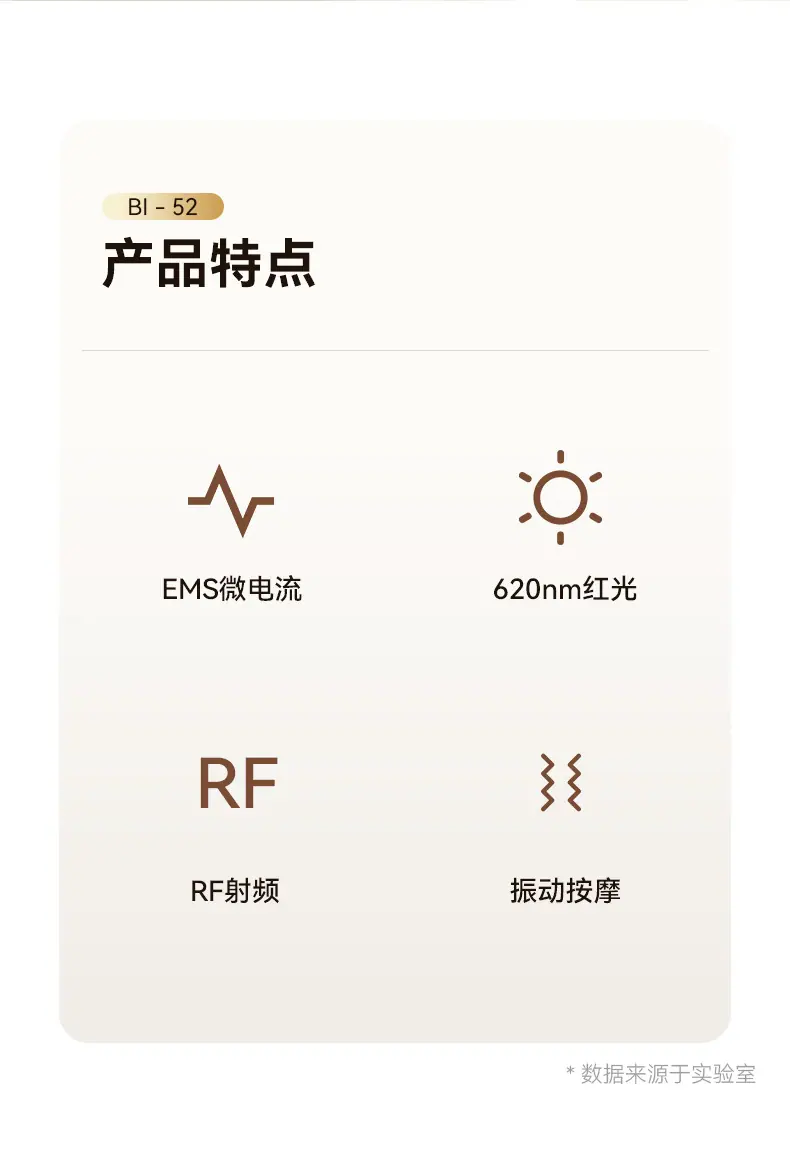 BI - 52

产品特点

EMS微电流

620nm红光

RF

RF射频

振动按摩

* 数据来源于实验室