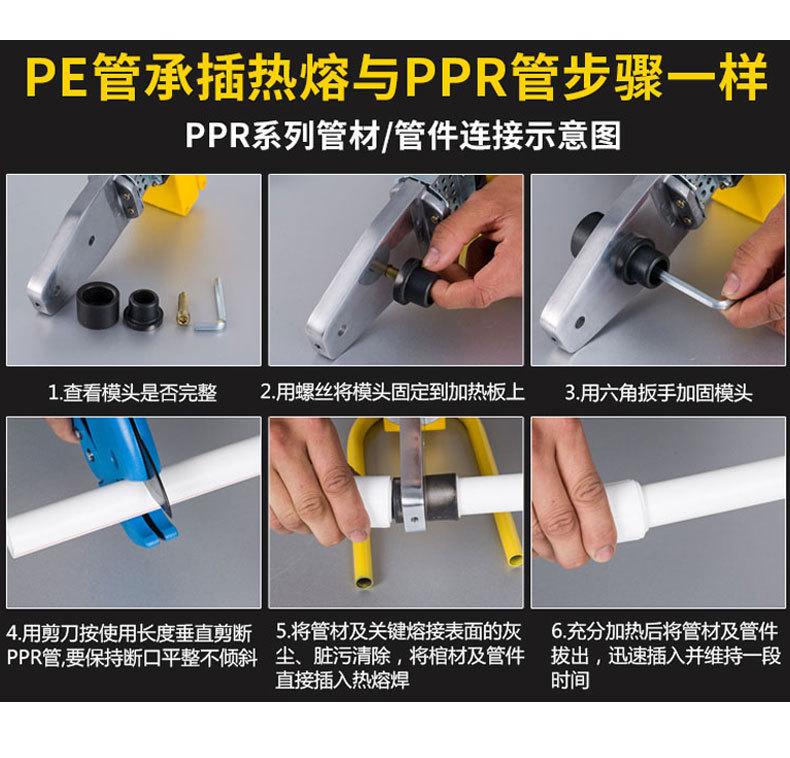 PE管承插热熔与PPR管步骤一样

PPR系列管材/管件连接示意图

1.查看模头是否完整

2.用螺丝将模头固定到加热板上

3.用六角扳手加固模头

4.用剪刀按使用长度垂直剪断PPR管,要保持断口平整不倾斜

5.将管材及关键熔接表面的灰尘、脏污清除，将棺材及管件直接插入热熔焊

6.充分加热后将管材及管件拔出，迅速插入并维持一段时间