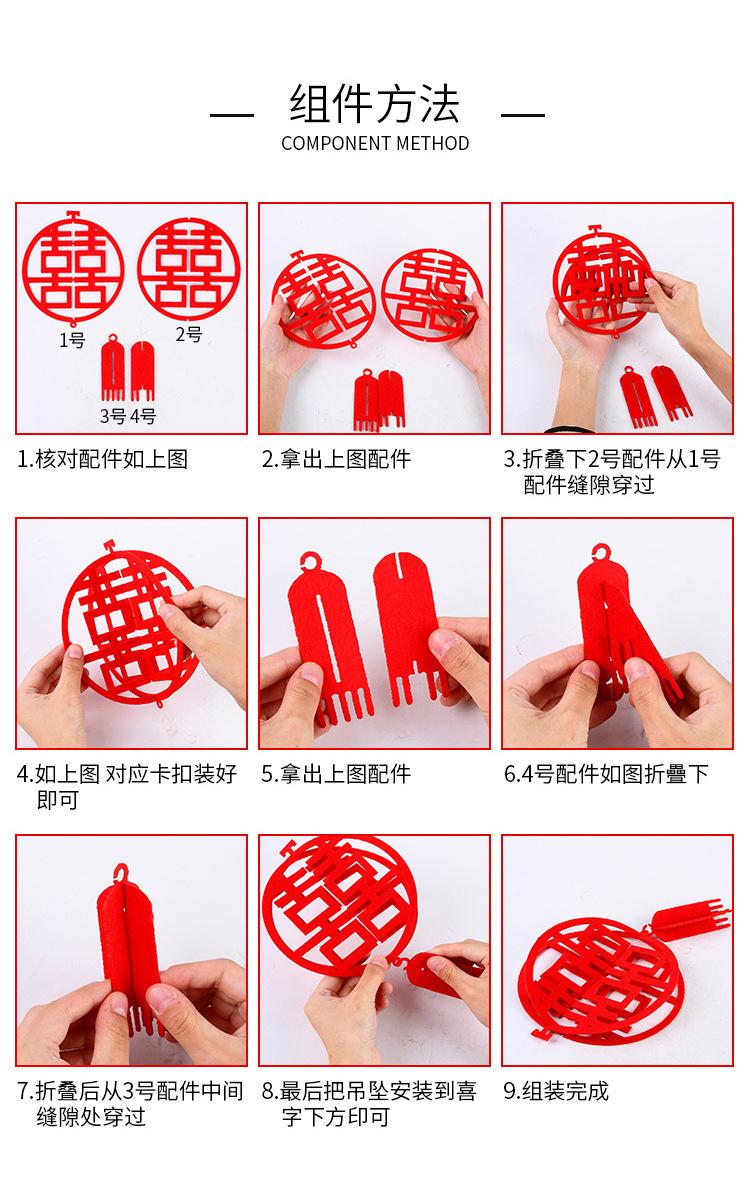 — 组件方法 —
COMPONENT METHOD

1号 2号
3号 4号

1.核对配件如上图

2.拿出上图配件

3.折叠下2号配件从1号配件缝隙穿过

4.如上图 对应卡扣装好即可

5.拿出上图配件

6.4号配件如图折叠下

7.折叠后从3号配件中间缝隙处穿过

8.最后把吊坠安装到喜字下方印可

9.组装完成