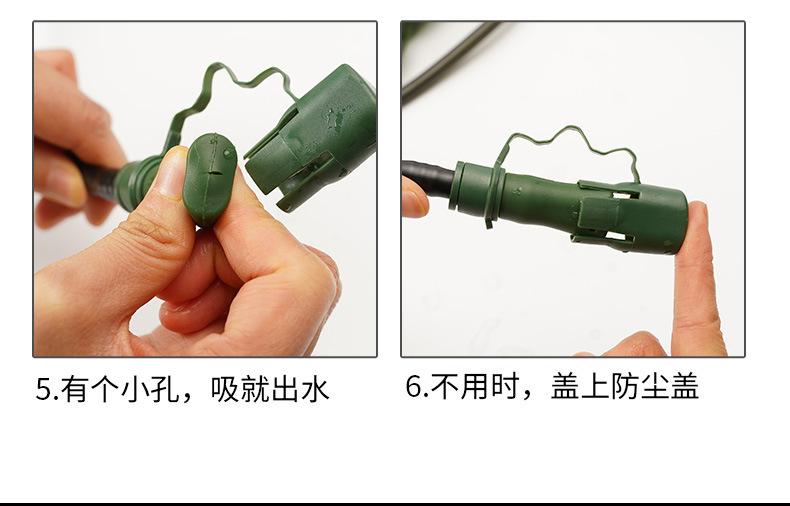 5.有个小孔，吸就出水

6.不用时，盖上防尘盖