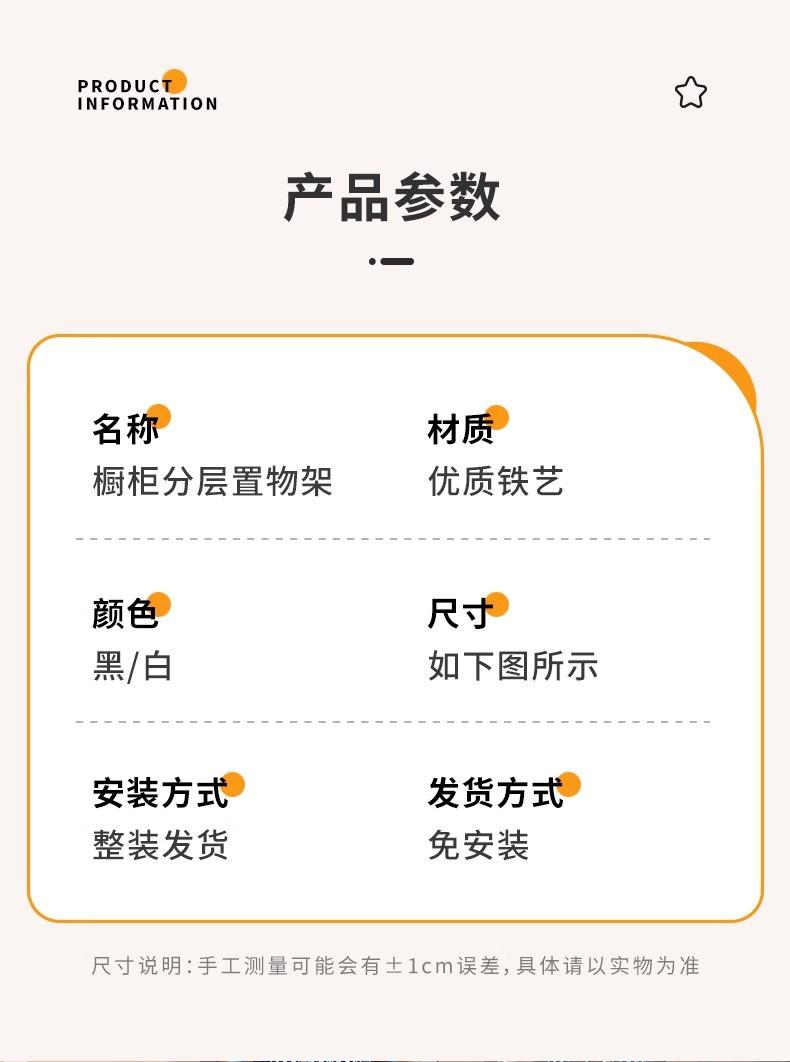 PRODUCT
INFORMATION

产品参数

名称
橱柜分层置物架

材质
优质铁艺

颜色
黑/白

尺寸
如下图所示

安装方式
整装发货

发货方式
免安装

尺寸说明:手工测量可能会有±1cm误差,具体请以实物为准