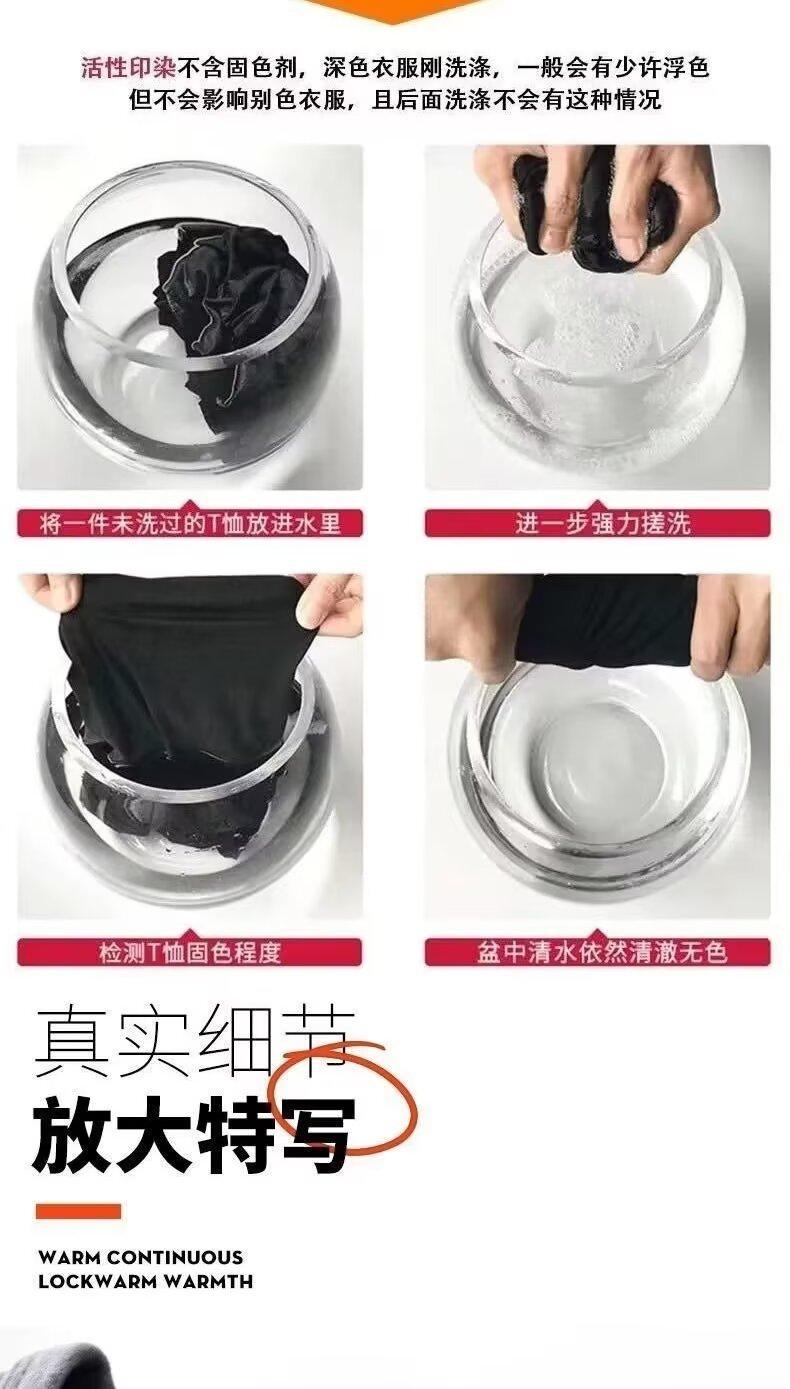 活性印染不含固色剂，深色衣服刚洗涤，一般会有少许浮色
但不会影响别色衣服，且后面洗涤不会有这种情况

将一件未洗过的T恤放进水里

进一步强力搓洗

检测T恤固色程度

盆中清水依然清澈无色

真实细节
放大特写

WARM CONTINUOUS
LOCKWARM WARMTH