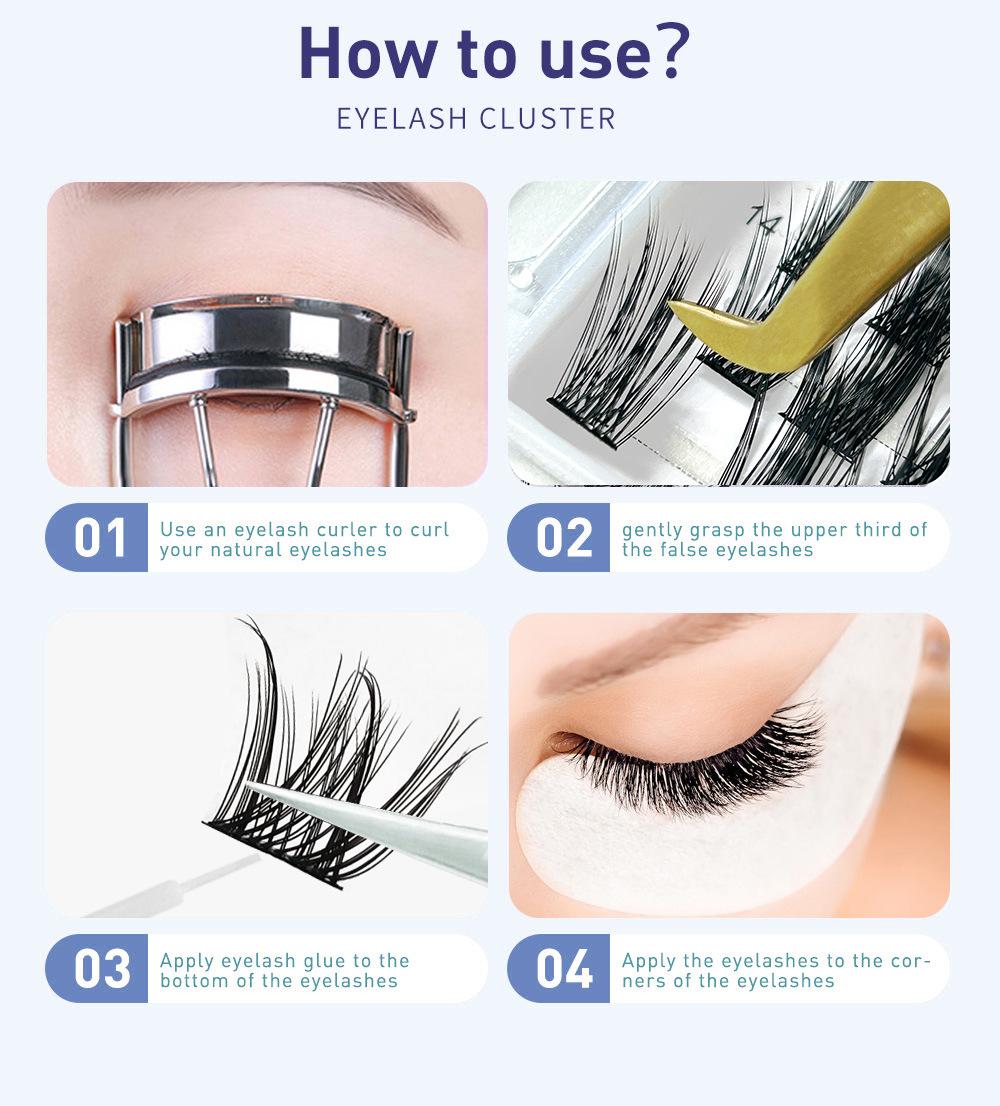 How to use?

EYELASH CLUSTER

14

01 Use an eyelash curler to curl your natural eyelashes

02 gently grasp the upper third of the false eyelashes

03 Apply eyelash glue to the bottom of the eyelashes

04 Apply the eyelashes to the corners of the eyelashes