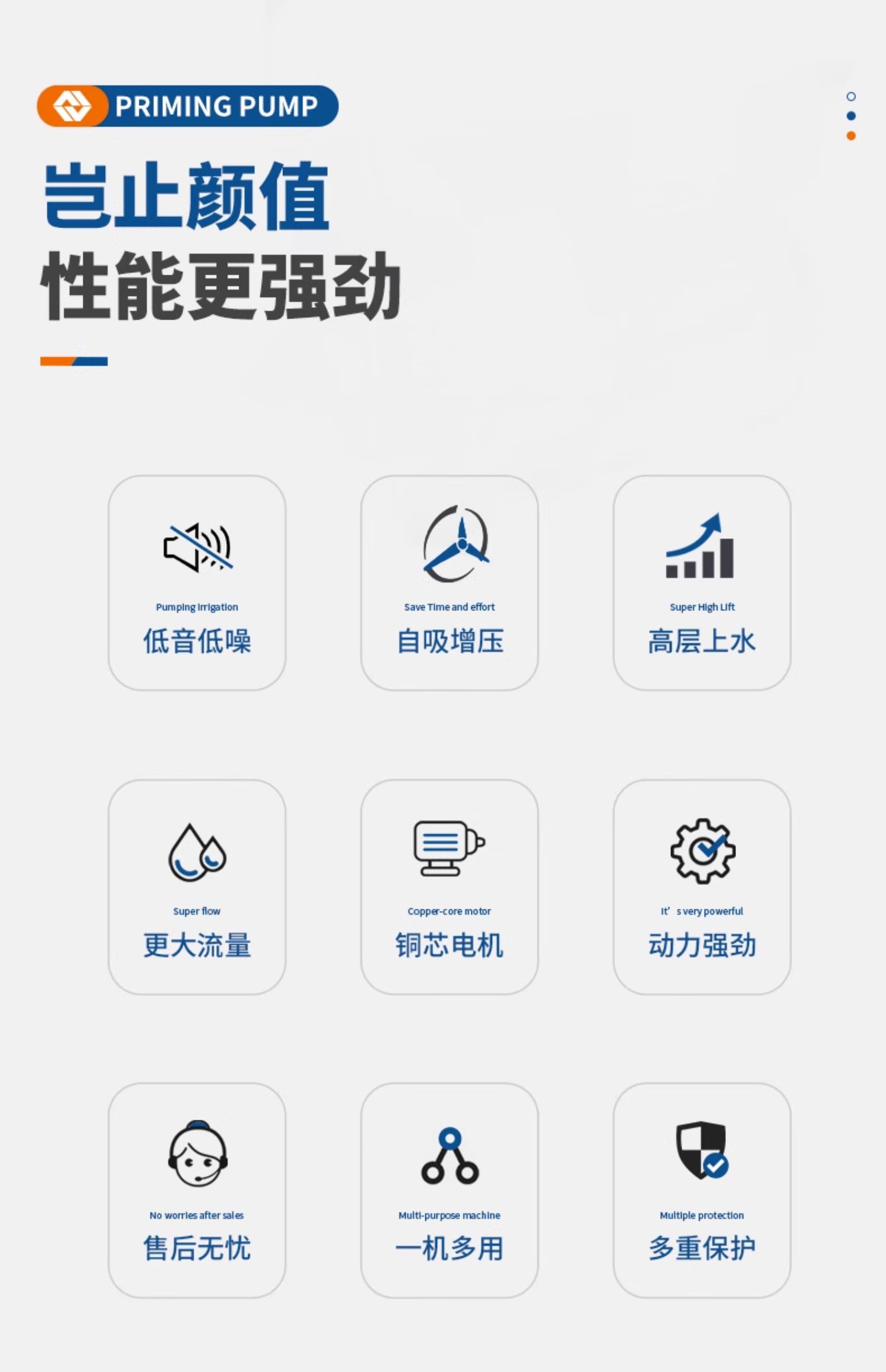 PRIMING PUMP

岂止颜值
性能更强劲

Pumping irrigation
低音低噪

Save Time and effort
自吸增压

Super High Lift
高层上水

Super flow
更大流量

Copper-core motor
铜芯电机

It' s very powerful
动力强劲

No worries after sales
售后无忧

Multi-purpose machine
一机多用

Multiple protection
多重保护