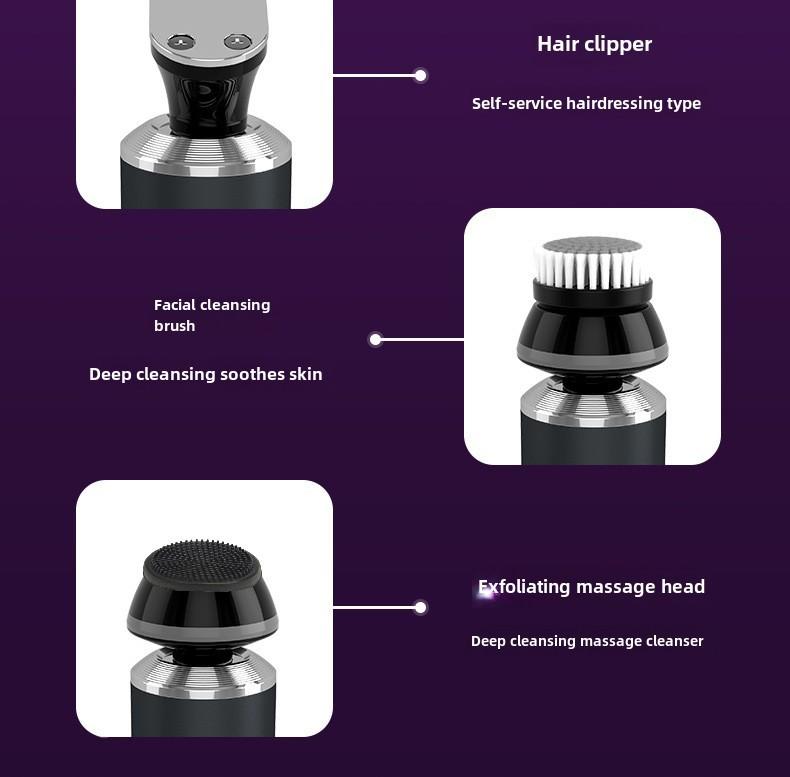 Hair clipper

Self-service hairdressing type

Facial cleansing brush

Deep cleansing soothes skin

Exfoliating massage head

Deep cleansing massage cleanser