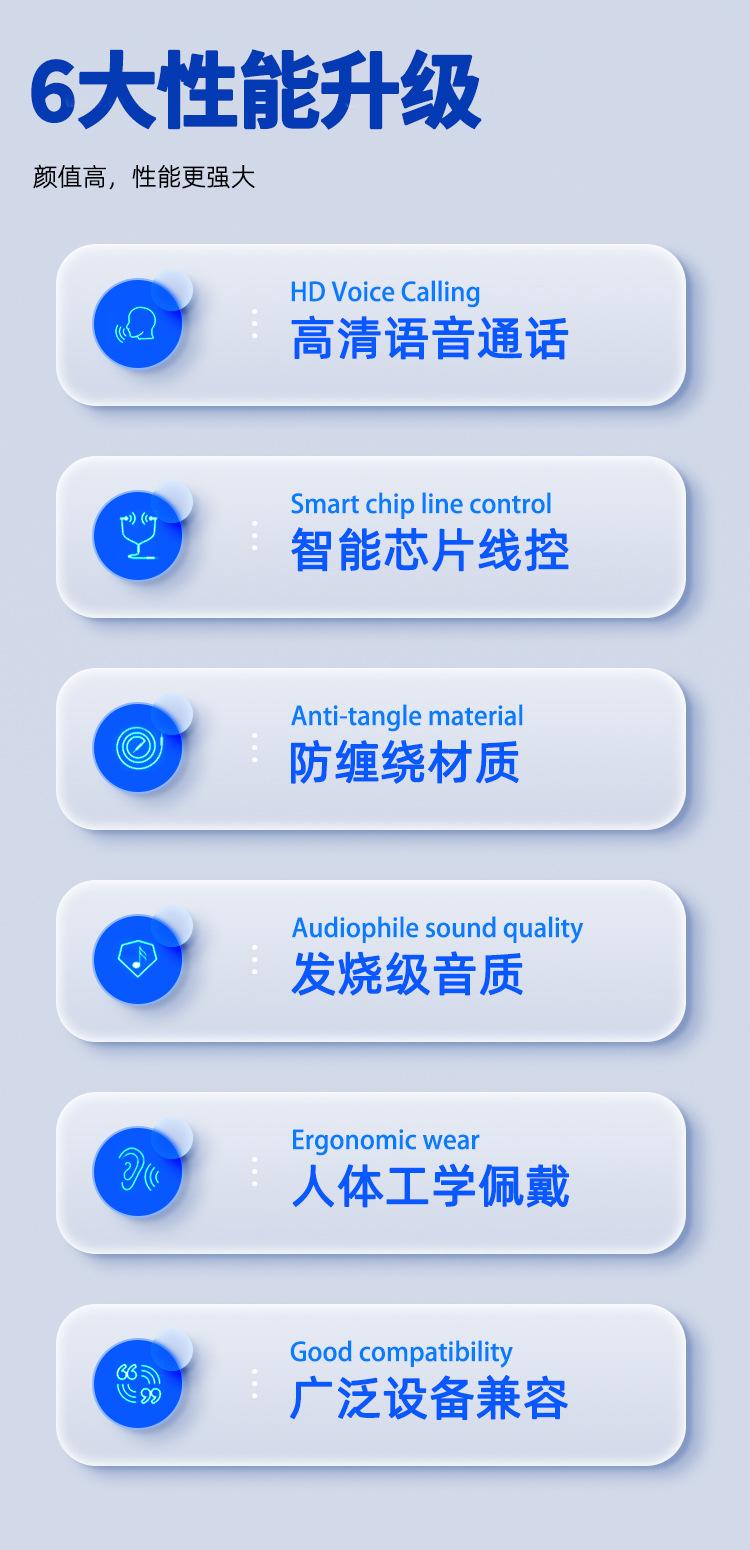 6大性能升级

颜值高，性能更强大

HD Voice Calling
高清语音通话

Smart chip line control
智能芯片线控

Anti-tangle material
防缠绕材质

Audiophile sound quality
发烧级音质

Ergonomic wear
人体工学佩戴

Good compatibility
广泛设备兼容