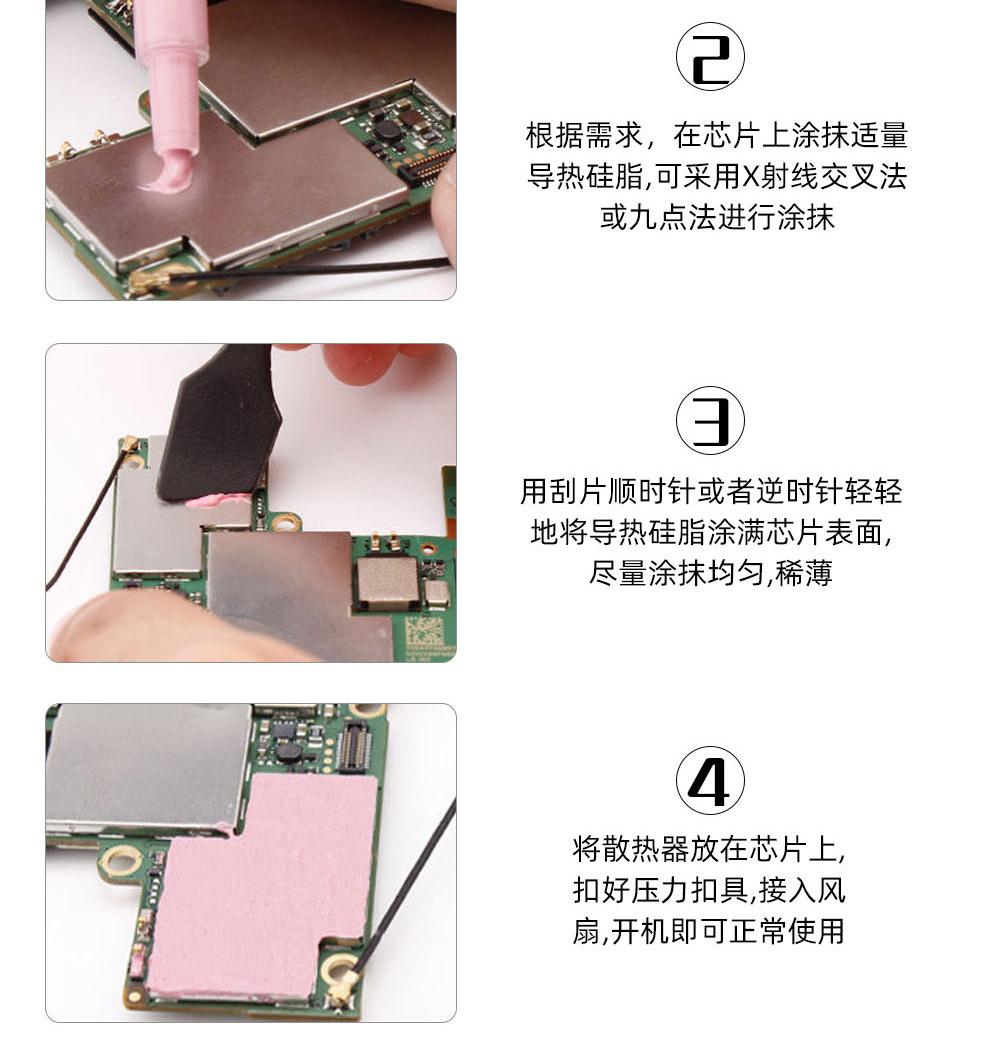 2

根据需求，在芯片上涂抹适量导热硅脂,可采用X射线交叉法或九点法进行涂抹

3

用刮片顺时针或者逆时针轻轻地将导热硅脂涂满芯片表面,尽量涂抹均匀,稀薄

4

将散热器放在芯片上,扣好压力扣具,接入风扇,开机即可正常使用