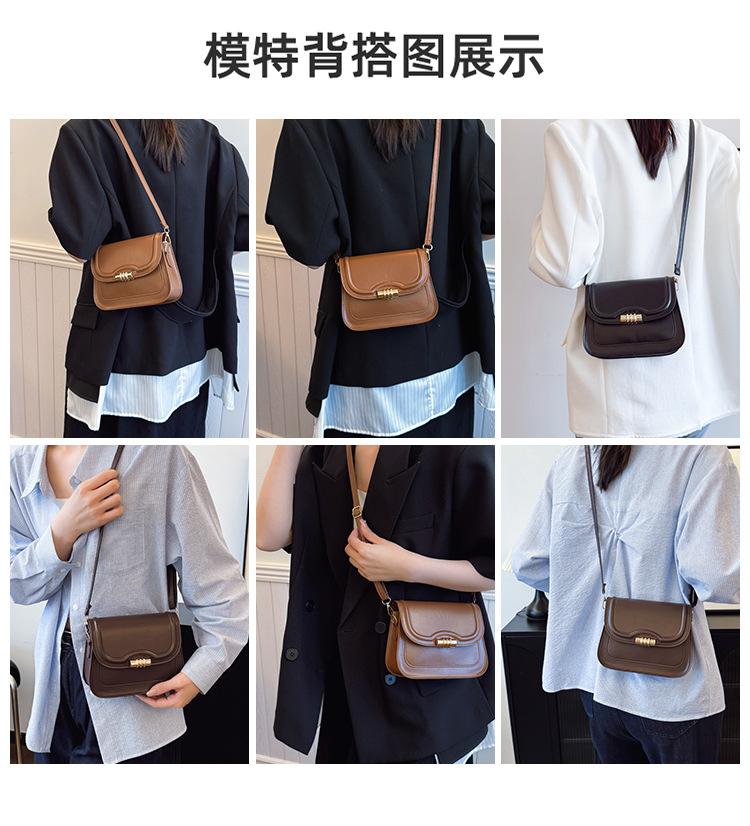 模特背搭图展示