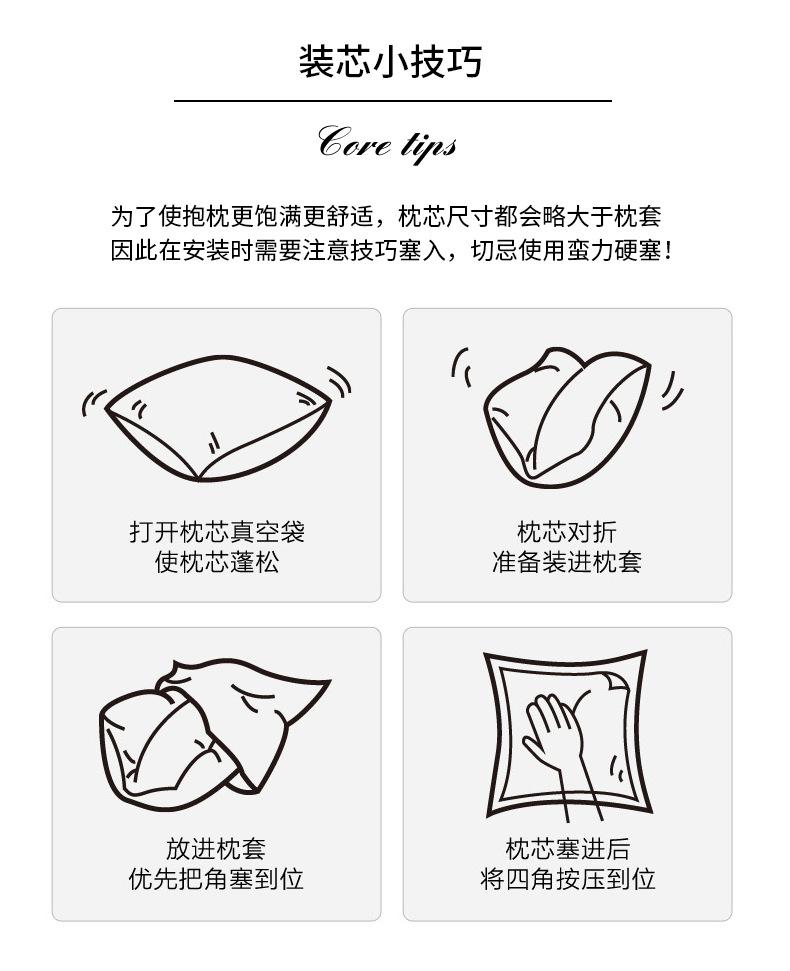 装芯小技巧

Core tips

为了使抱枕更饱满更舒适，枕芯尺寸都会略大于枕套
因此在安装时需要注意技巧塞入，切忌使用蛮力硬塞！

打开枕芯真空袋
使枕芯蓬松

枕芯对折
准备装进枕套

放进枕套
优先把角塞到位

枕芯塞进后
将四角按压到位