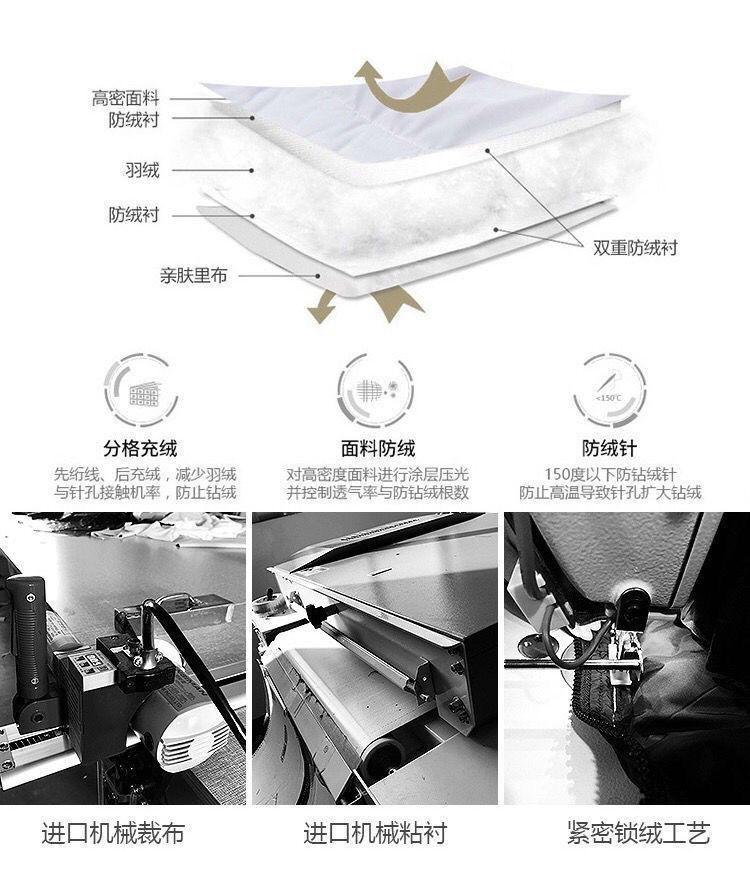 高密面料
防绒衬
羽绒
防绒衬
亲肤里布
双重防绒衬

分格充绒
先绗线、后充绒，减少羽绒与针孔接触机率，防止钻绒

面料防绒
对高密度面料进行涂层压光并控制透气率与防钻绒根数

<150°C
防绒针
150度以下防钻绒针
防止高温导致针孔扩大钻绒

进口机械裁布
进口机械粘衬
紧密锁绒工艺