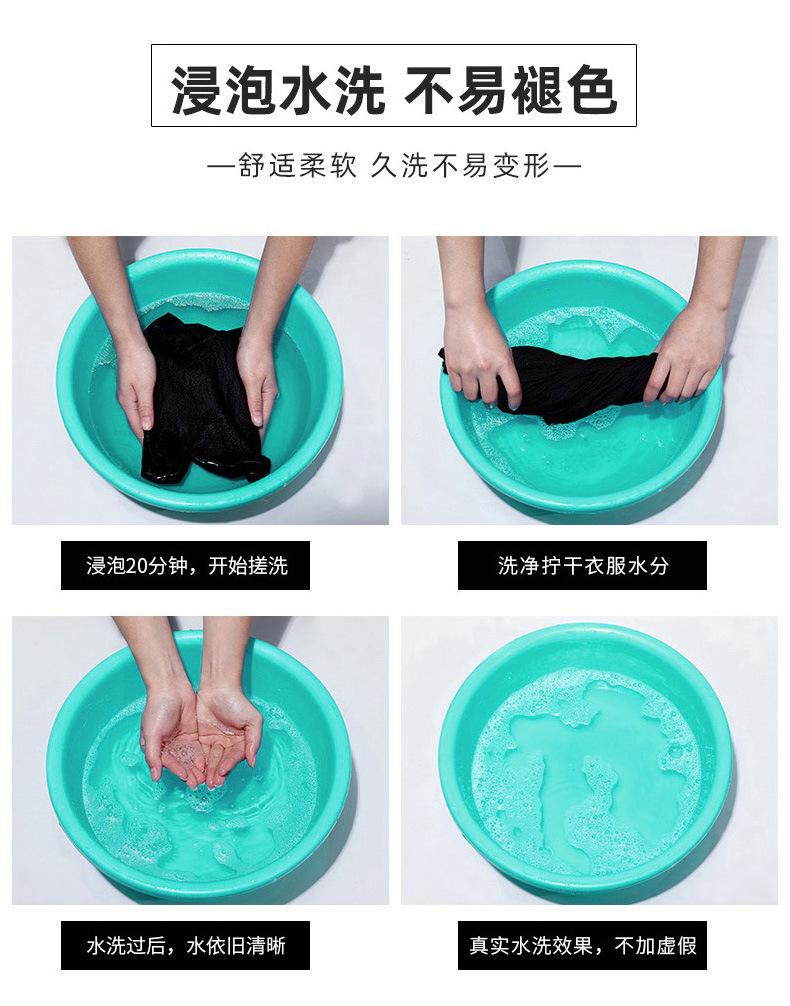 浸泡水洗 不易褪色

—舒适柔软 久洗不易变形—

浸泡20分钟，开始搓洗

洗净拧干衣服水分

水洗过后，水依旧清晰

真实水洗效果，不加虚假