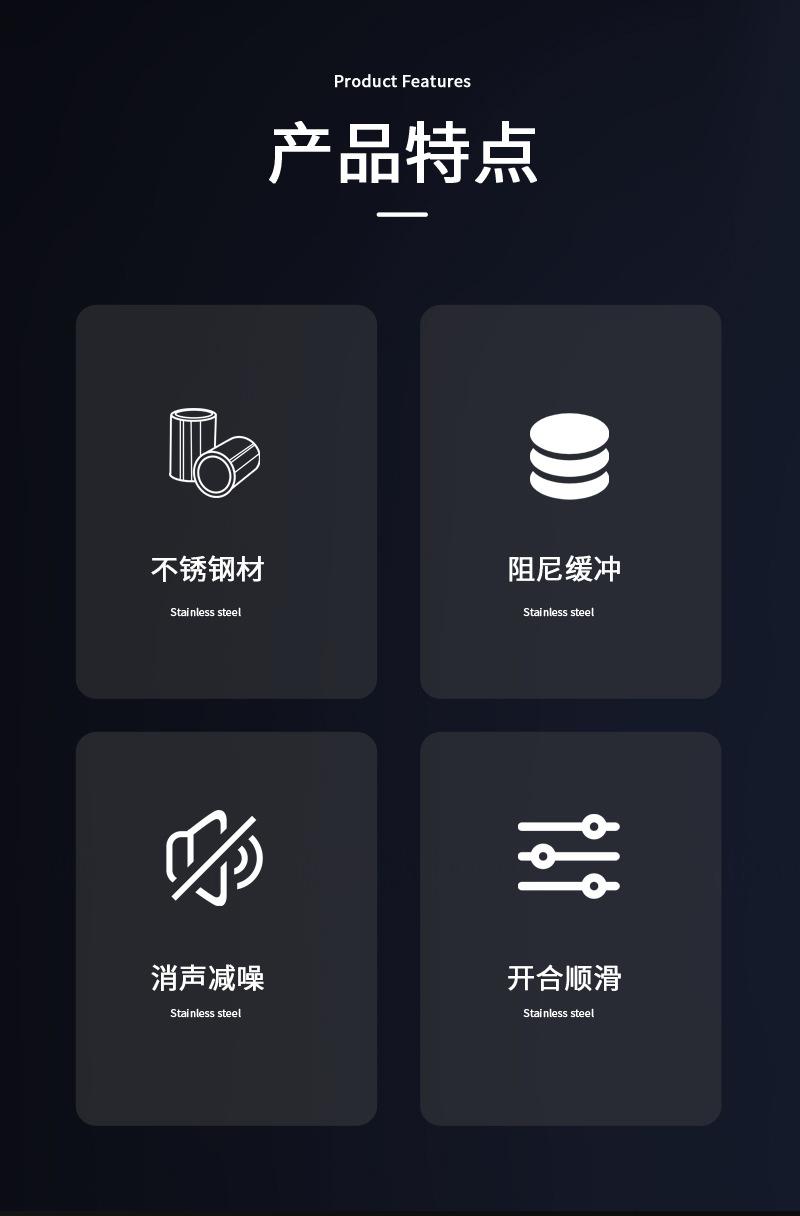 Product Features

产品特点

不锈钢材

Stainless steel

阻尼缓冲

Stainless steel

消声减噪

Stainless steel

开合顺滑

Stainless steel