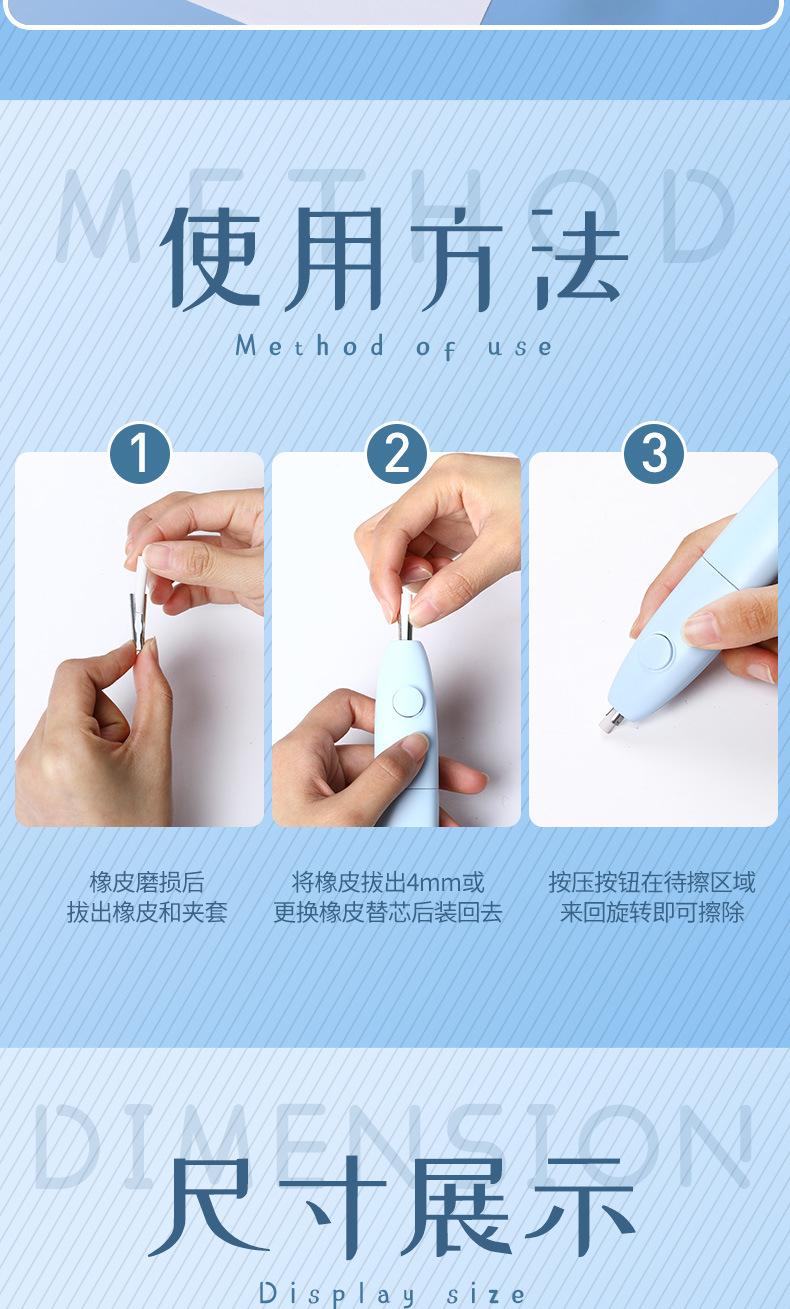 METHOD

使用方法

Method of use

1

2

3

橡皮磨损后
拔出橡皮和夹套

将橡皮拔出4mm或
更换橡皮替芯后装回去

按压按钮在待擦区域
来回旋转即可擦除

DIMENSION

尺寸展示

Display size