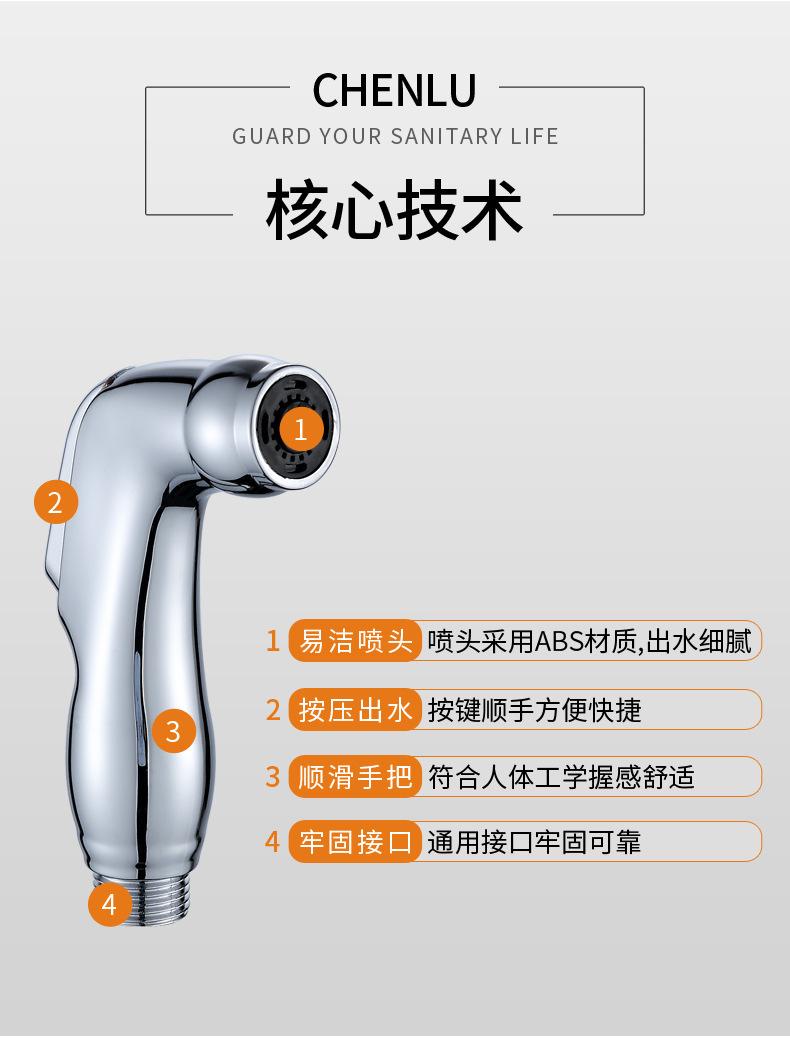 CHENLU
GUARD YOUR SANITARY LIFE
核心技术

1
2
3
4

1 易洁喷头 喷头采用ABS材质,出水细腻
2 按压出水 按键顺手方便快捷
3 顺滑手把 符合人体工学握感舒适
4 牢固接口 通用接口牢固可靠