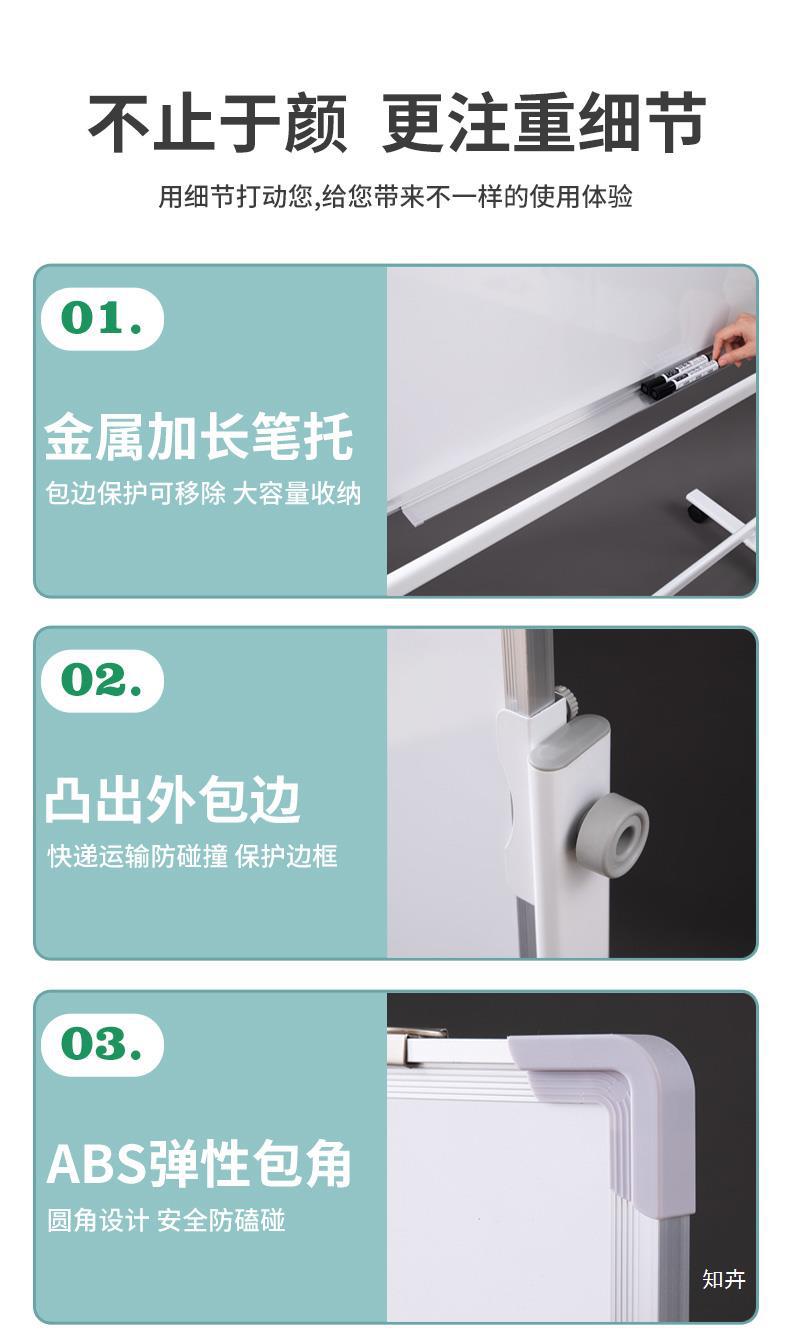 不止于颜 更注重细节

用细节打动您,给您带来不一样的使用体验

01.

金属加长笔托

包边保护可移除 大容量收纳

02.

凸出外包边

快递运输防碰撞 保护边框

03.

ABS弹性包角

圆角设计 安全防磕碰

知卉