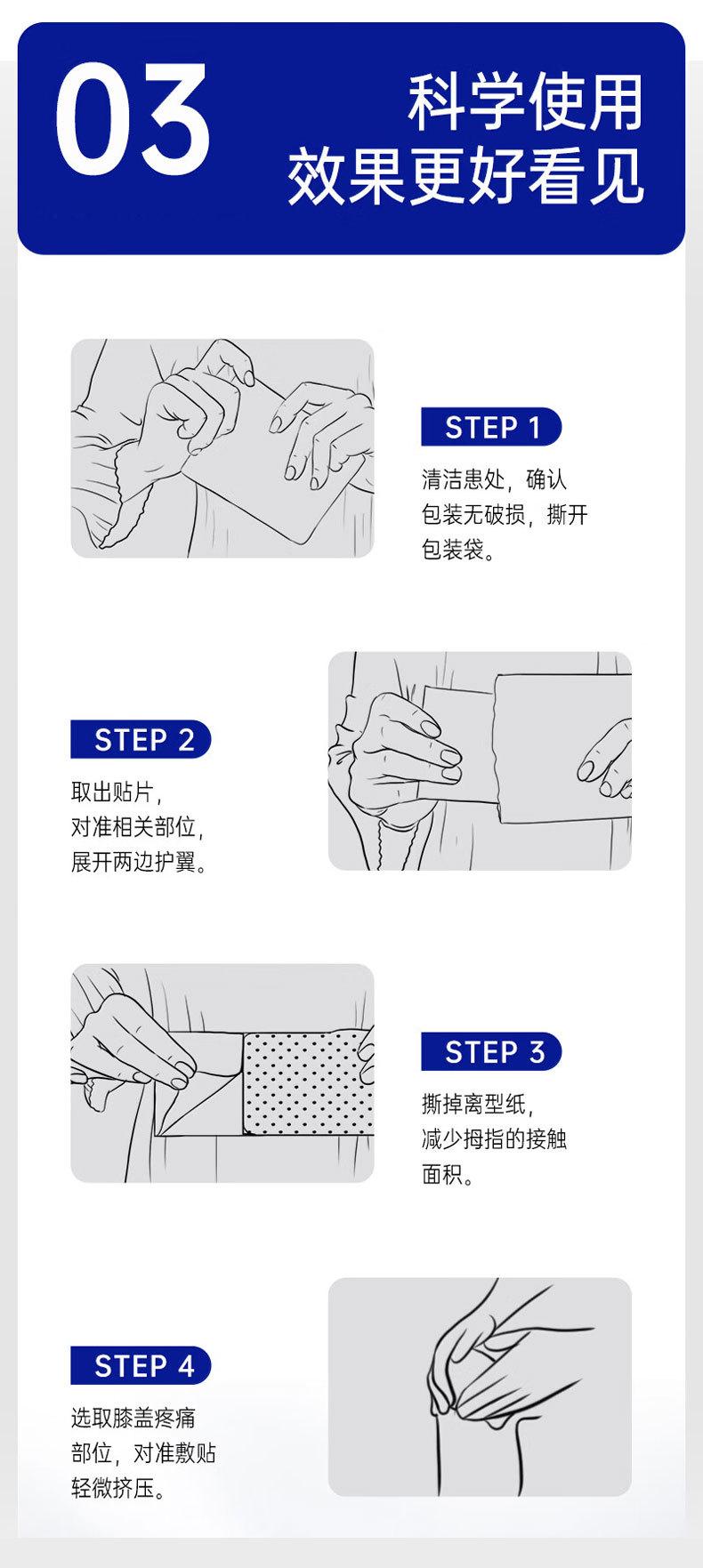 03

科学使用
效果更好看见

STEP 1

清洁患处，确认包装无破损，撕开包装袋。

STEP 2

取出贴片，对准相关部位，展开两边护翼。

STEP 3

撕掉离型纸，减少拇指的接触面积。

STEP 4

选取膝盖疼痛部位，对准敷贴轻微挤压。