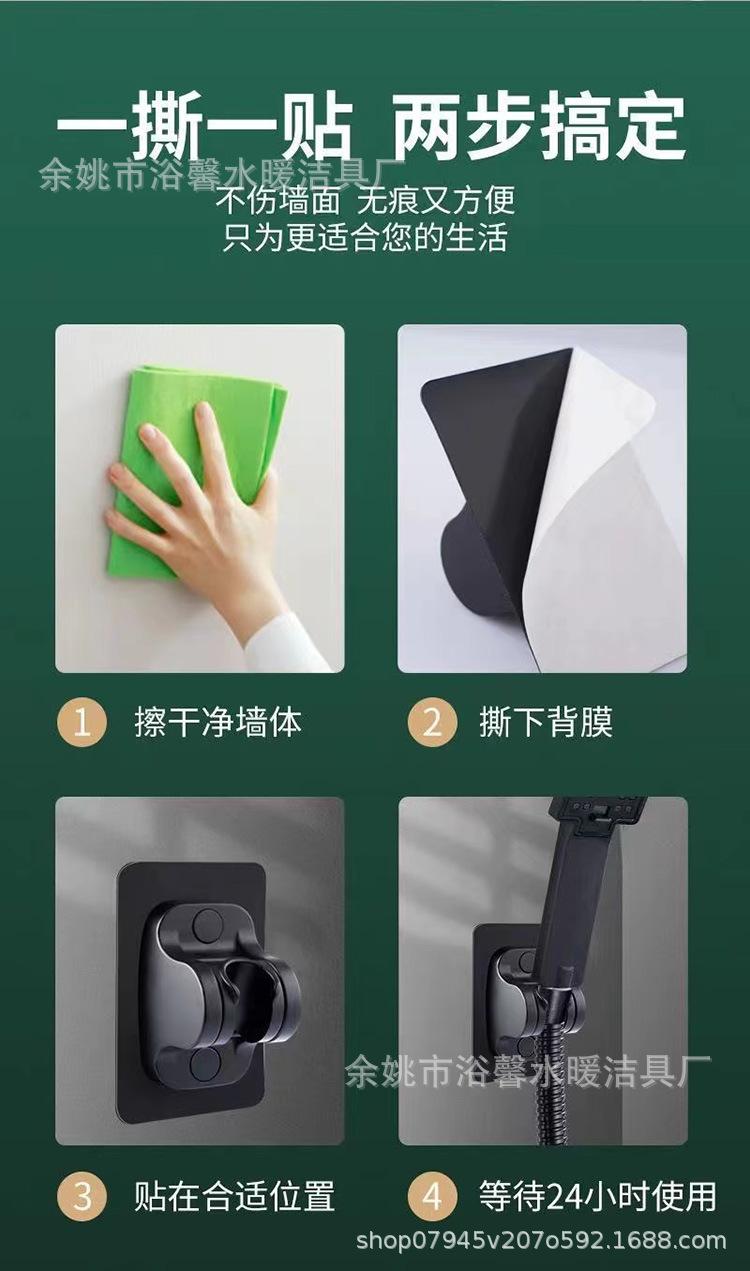 一撕一贴 两步搞定
余姚市浴馨水暖洁具厂
不伤墙面 无痕又方便
只为更适合您的生活

1 擦干净墙体

2 撕下背膜

余姚市浴馨水暖洁具厂

3 贴在合适位置

4 等待24小时使用

shop07945v207o592.1688.com