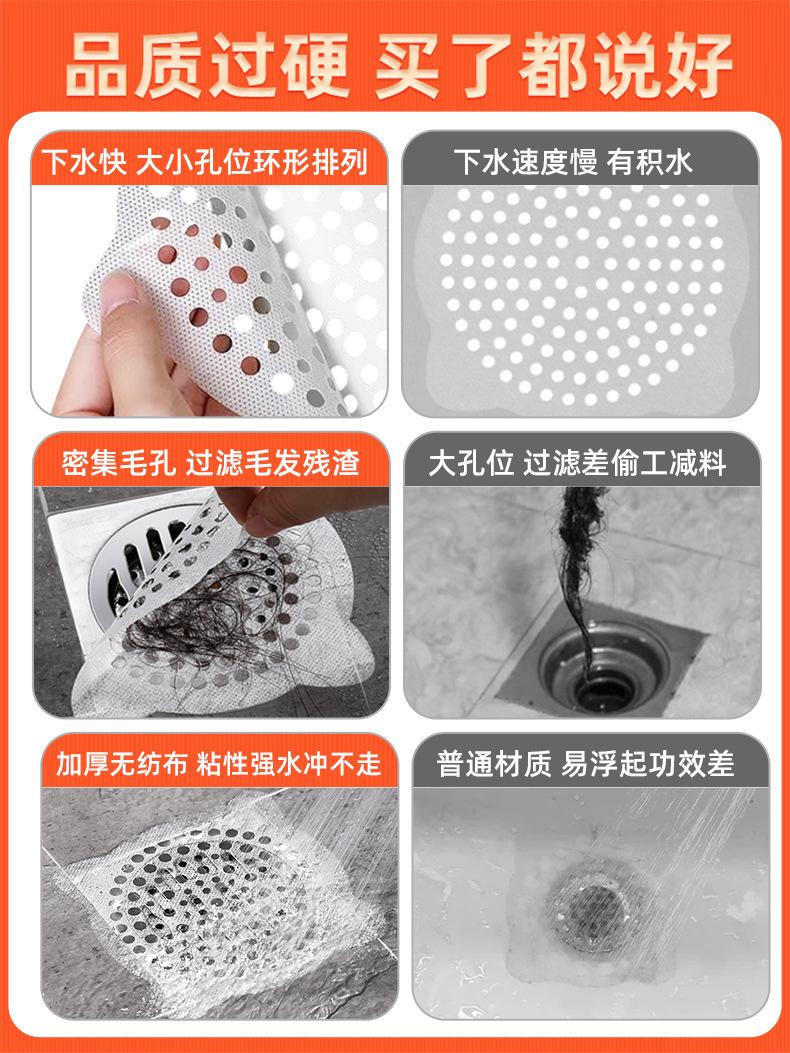 品质过硬 买了都说好

下水快 大小孔位环形排列

下水速度慢 有积水

密集毛孔 过滤毛发残渣

大孔位 过滤差偷工减料

加厚无纺布 粘性强水冲不走

普通材质 易浮起功效差