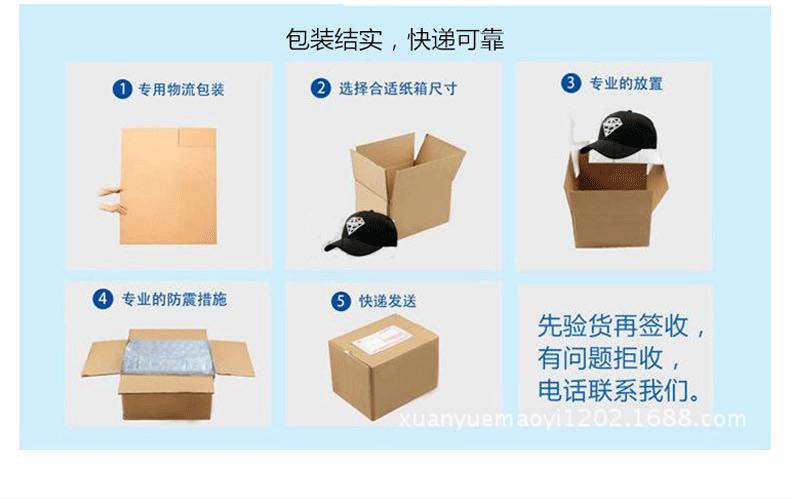 包装结实，快递可靠

1 专用物流包装

2 选择合适纸箱尺寸

3 专业的放置

4 专业的防震措施

5 快递发送

先验货再签收，
有问题拒收，
电话联系我们。

xuanyuemaoyi1202.1688.com