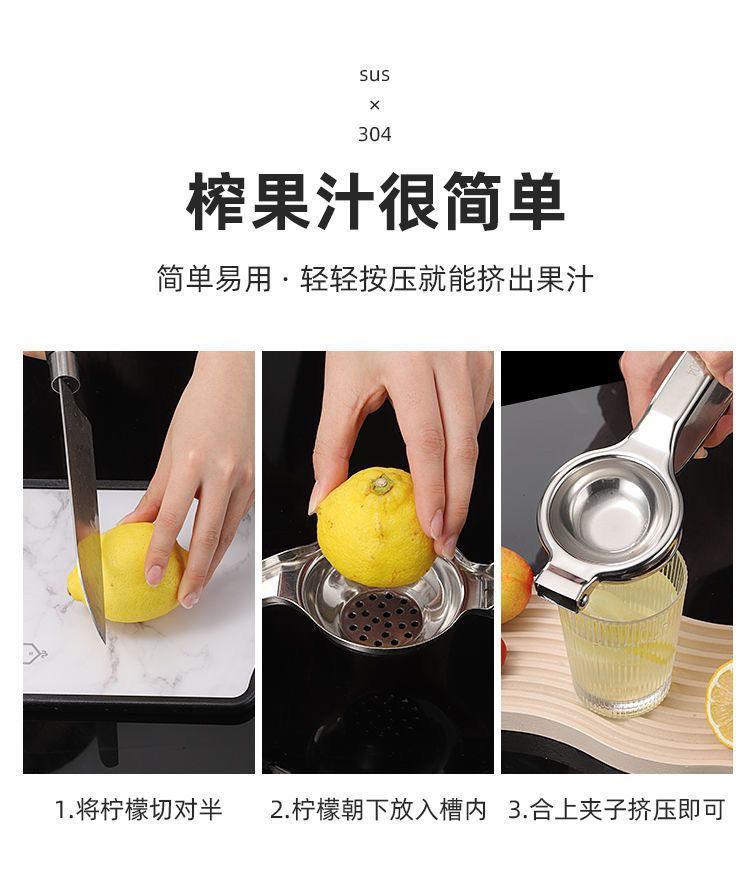 sus
×
304

榨果汁很简单

简单易用 · 轻轻按压就能挤出果汁

1.将柠檬切对半

2.柠檬朝下放入槽内

3.合上夹子挤压即可