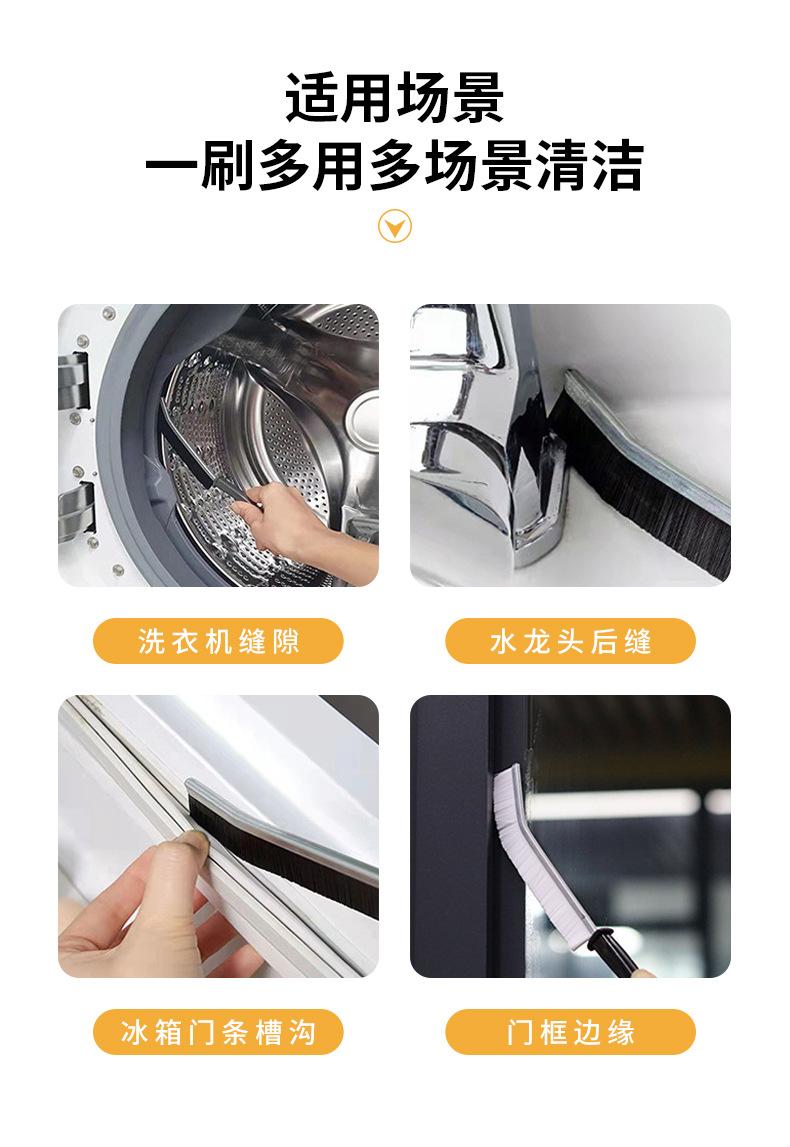 适用场景
一刷多用多场景清洁

洗衣机缝隙

水龙头后缝

冰箱门条槽沟

门框边缘