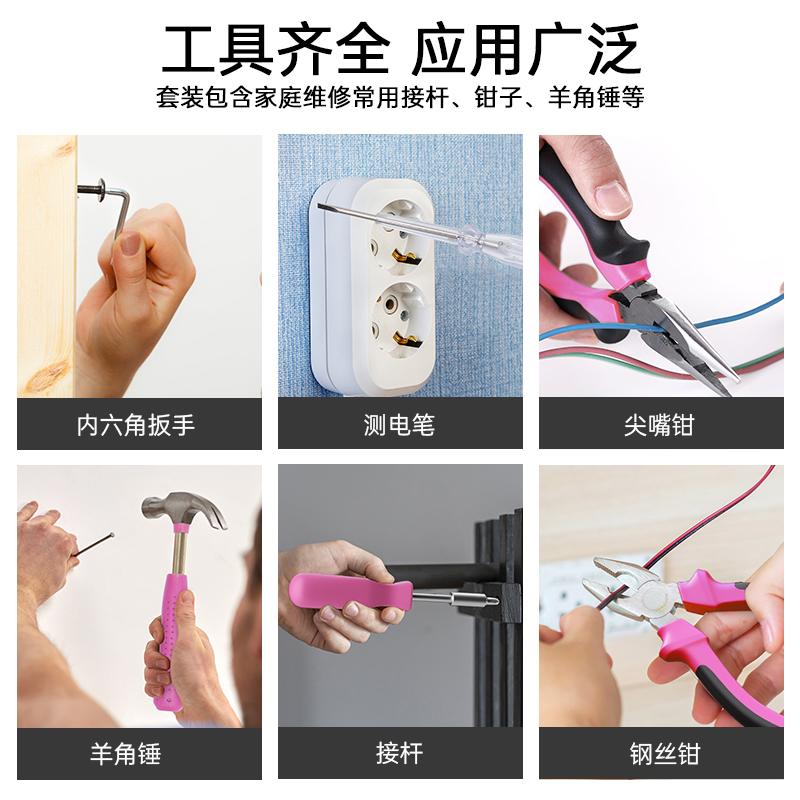 工具齐全 应用广泛
套装包含家庭维修常用接杆、钳子、羊角锤等

内六角扳手

测电笔

尖嘴钳

羊角锤

接杆

钢丝钳