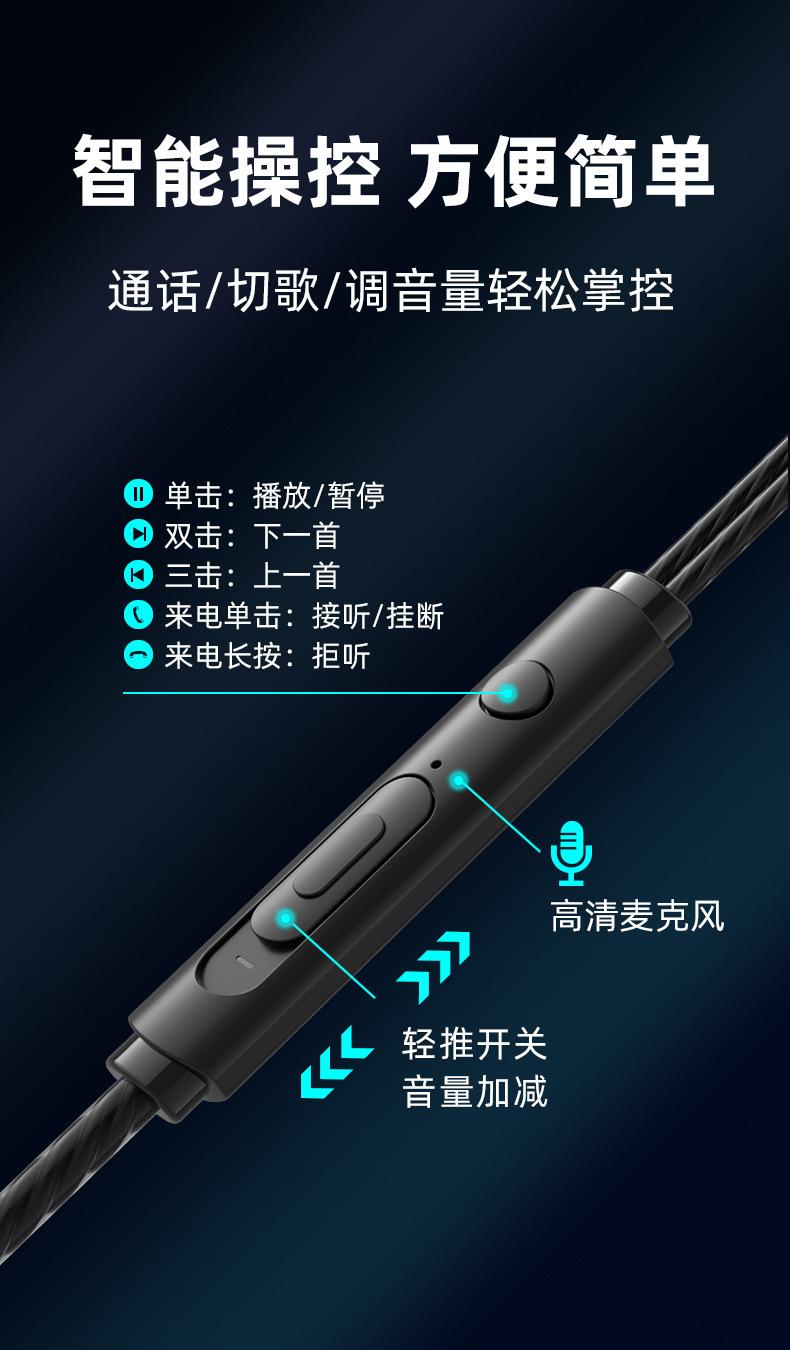 智能操控 方便简单

通话/切歌/调音量轻松掌控

单击：播放/暂停
双击：下一首
三击：上一首
来电单击：接听/挂断
来电长按：拒听

高清麦克风

轻推开关
音量加减