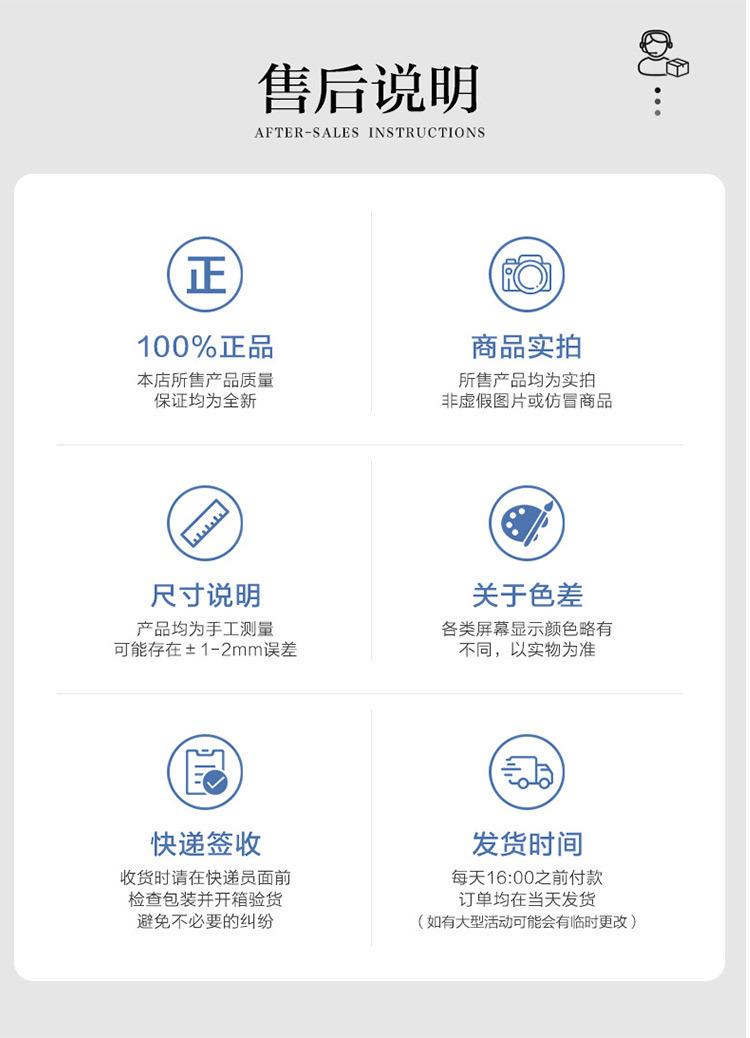 售后说明
AFTER-SALES INSTRUCTIONS

正

100%正品
本店所售产品质量
保证均为全新

商品实拍
所售产品均为实拍
非虚假图片或仿冒商品

尺寸说明
产品均为手工测量
可能存在±1-2mm误差

关于色差
各类屏幕显示颜色略有
不同，以实物为准

快递签收
收货时请在快递员面前
检查包装并开箱验货
避免不必要的纠纷

发货时间
每天16:00之前付款
订单均在当天发货
（如有大型活动可能会有临时更改）