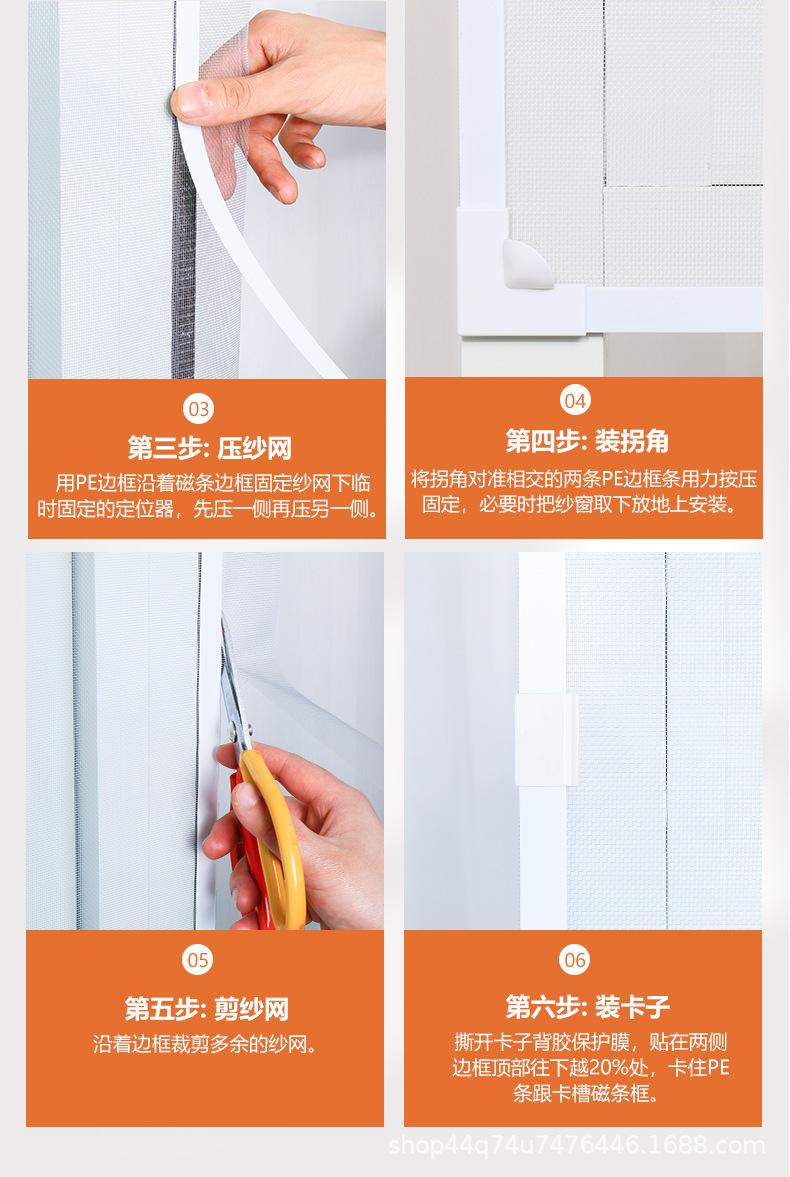 03

第三步: 压纱网

用PE边框沿着磁条边框固定纱网下临时固定的定位器，先压一侧再压另一侧。

04

第四步: 装拐角

将拐角对准相交的两条PE边框条用力按压固定，必要时把纱窗取下放地上安装。

05

第五步: 剪纱网

沿着边框裁剪多余的纱网。

06

第六步: 装卡子

撕开卡子背胶保护膜，贴在两侧边框顶部往下越20%处，卡住PE条跟卡槽磁条框。

shop44q74u7476446.1688.com