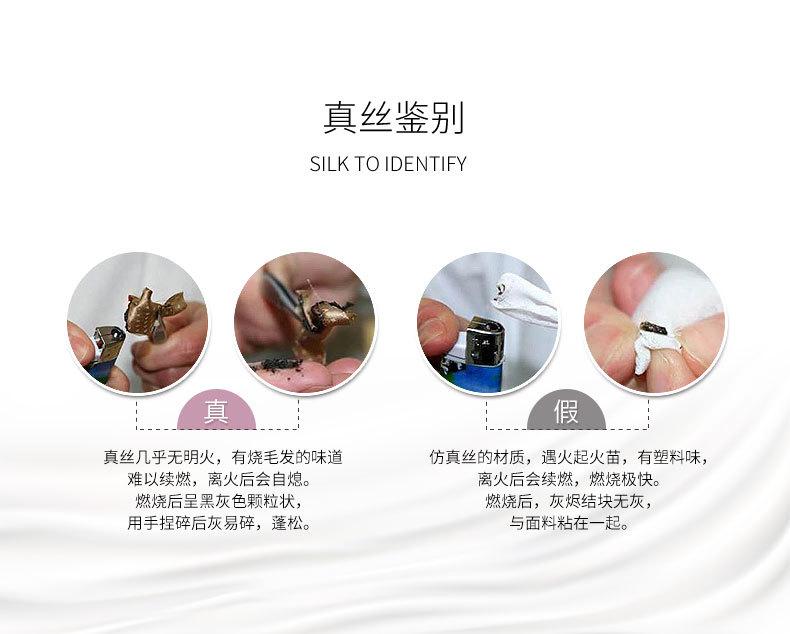 真丝鉴别

SILK TO IDENTIFY

真

真丝几乎无明火，有烧毛发的味道
难以续燃，离火后会自熄。
燃烧后呈黑灰色颗粒状，
用手捏碎后灰易碎，蓬松。

假

仿真丝的材质，遇火起火苗，有塑料味，
离火后会续燃，燃烧极快。
燃烧后，灰烬结块无灰，
与面料粘在一起。