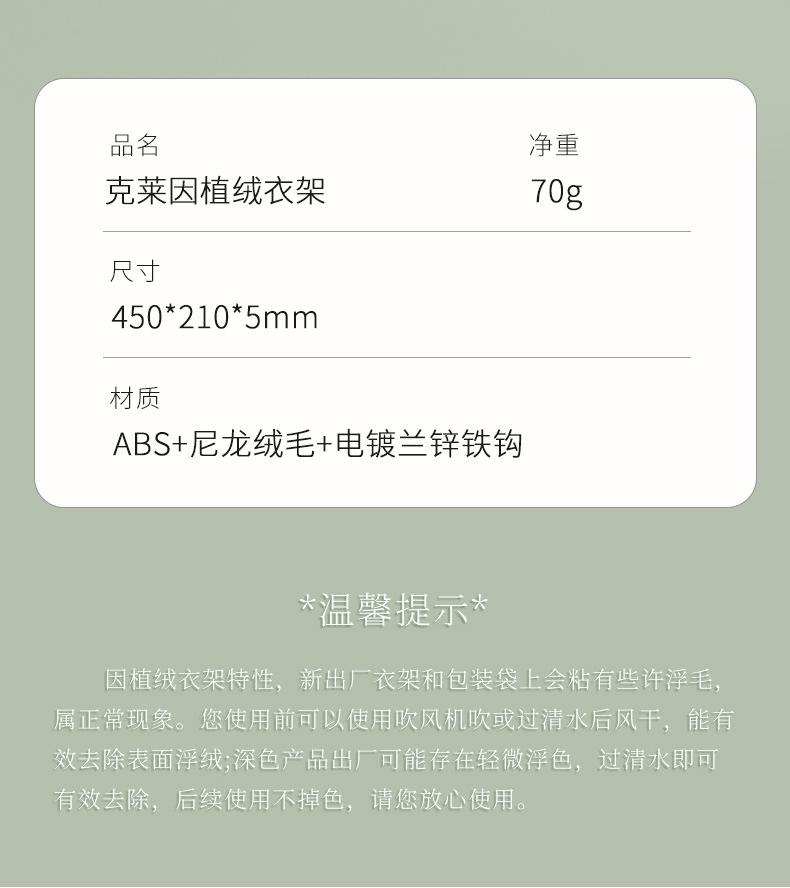 品名
克莱因植绒衣架

净重
70g

尺寸
450*210*5mm

材质
ABS+尼龙绒毛+电镀兰锌铁钩

*温馨提示*

因植绒衣架特性，新出厂衣架和包装袋上会粘有些许浮毛，属正常现象。您使用前可以使用吹风机吹或过清水后风干，能有效去除表面浮绒;深色产品出厂可能存在轻微浮色，过清水即可有效去除，后续使用不掉色，请您放心使用。