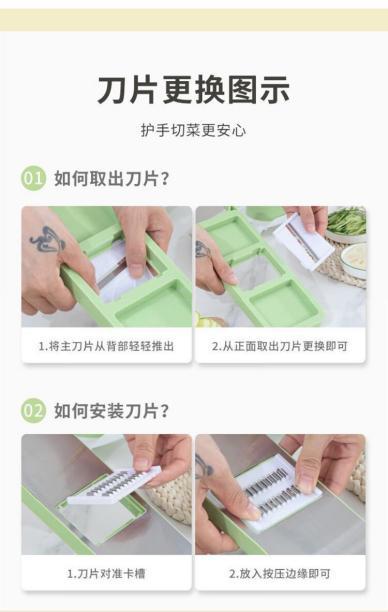 刀片更换图示

护手切菜更安心

01 如何取出刀片？

1.将主刀片从背部轻轻推出

2.从正面取出刀片更换即可

02 如何安装刀片？

1.刀片对准卡槽

2.放入按压边缘即可