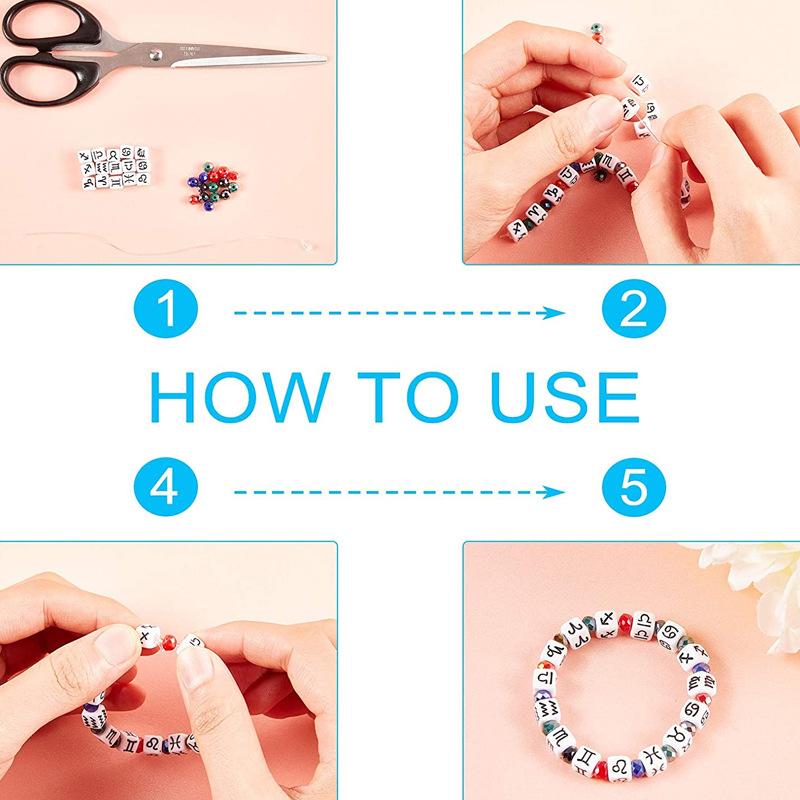 1

2

HOW TO USE

4

5