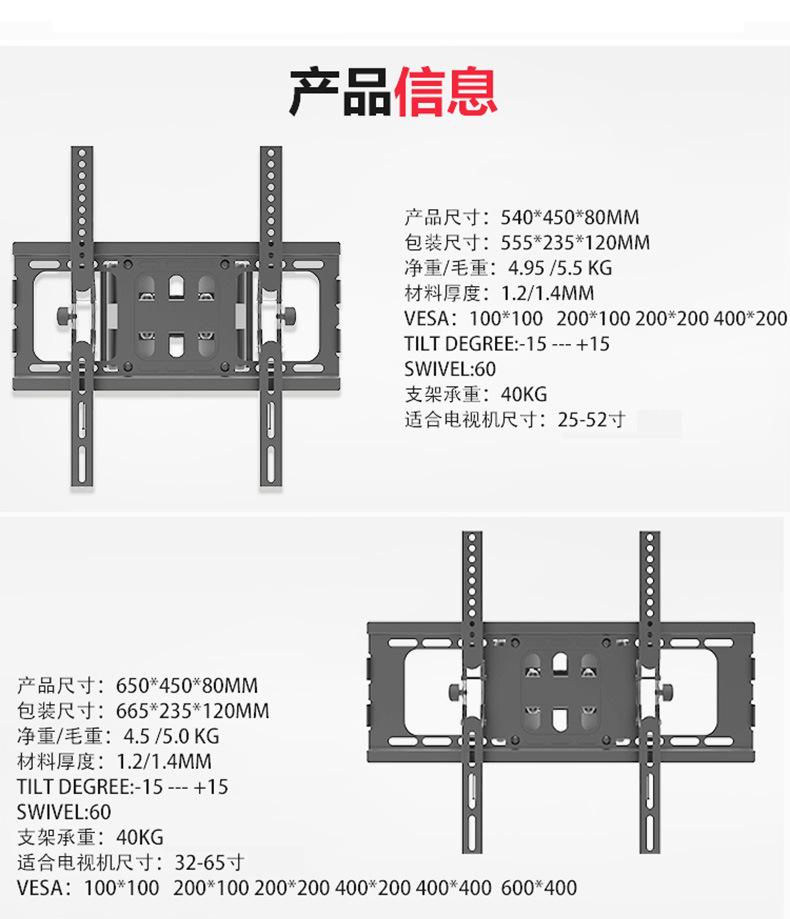 产品信息

产品尺寸：540*450*80MM
包装尺寸：555*235*120MM
净重/毛重：4.95 /5.5 KG
材料厚度：1.2/1.4MM
VESA：100*100 200*100 200*200 400*200
TILT DEGREE:-15 --- +15
SWIVEL:60
支架承重：40KG
适合电视机尺寸：25-52寸

产品尺寸：650*450*80MM
包装尺寸：665*235*120MM
净重/毛重：4.5 /5.0 KG
材料厚度：1.2/1.4MM
TILT DEGREE:-15 --- +15
SWIVEL:60
支架承重：40KG
适合电视机尺寸：32-65寸
VESA：100*100 200*100 200*200 400*200 400*400 600*400