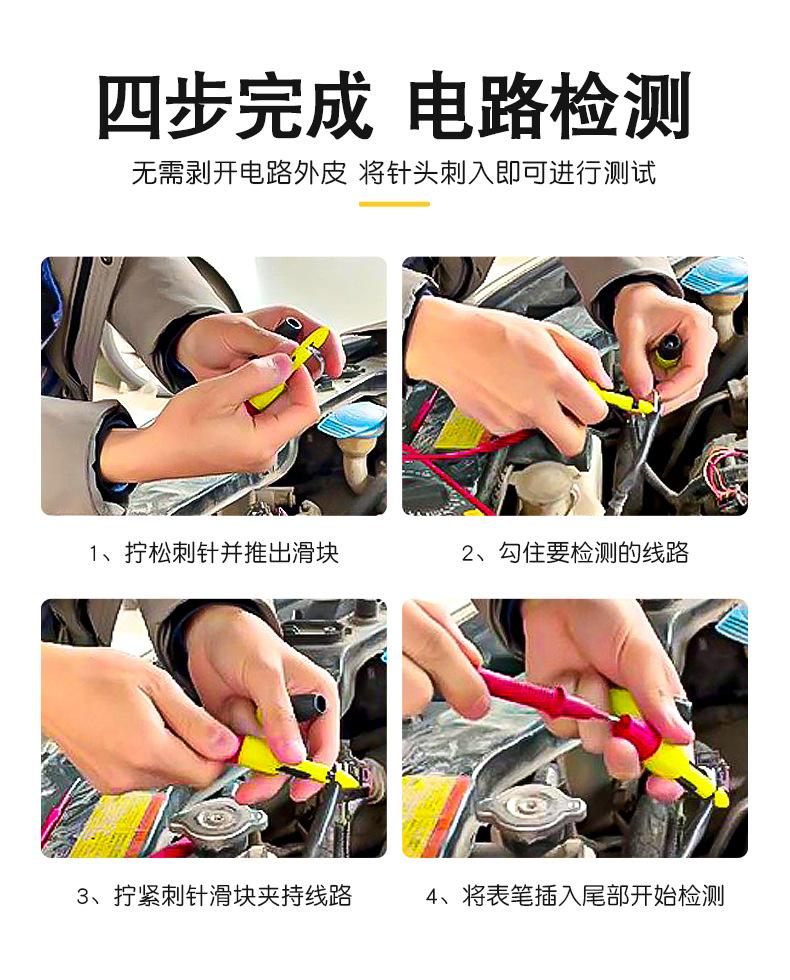 四步完成 电路检测

无需剥开电路外皮 将针头刺入即可进行测试

1、拧松刺针并推出滑块

2、勾住要检测的线路

3、拧紧刺针滑块夹持线路

4、将表笔插入尾部开始检测