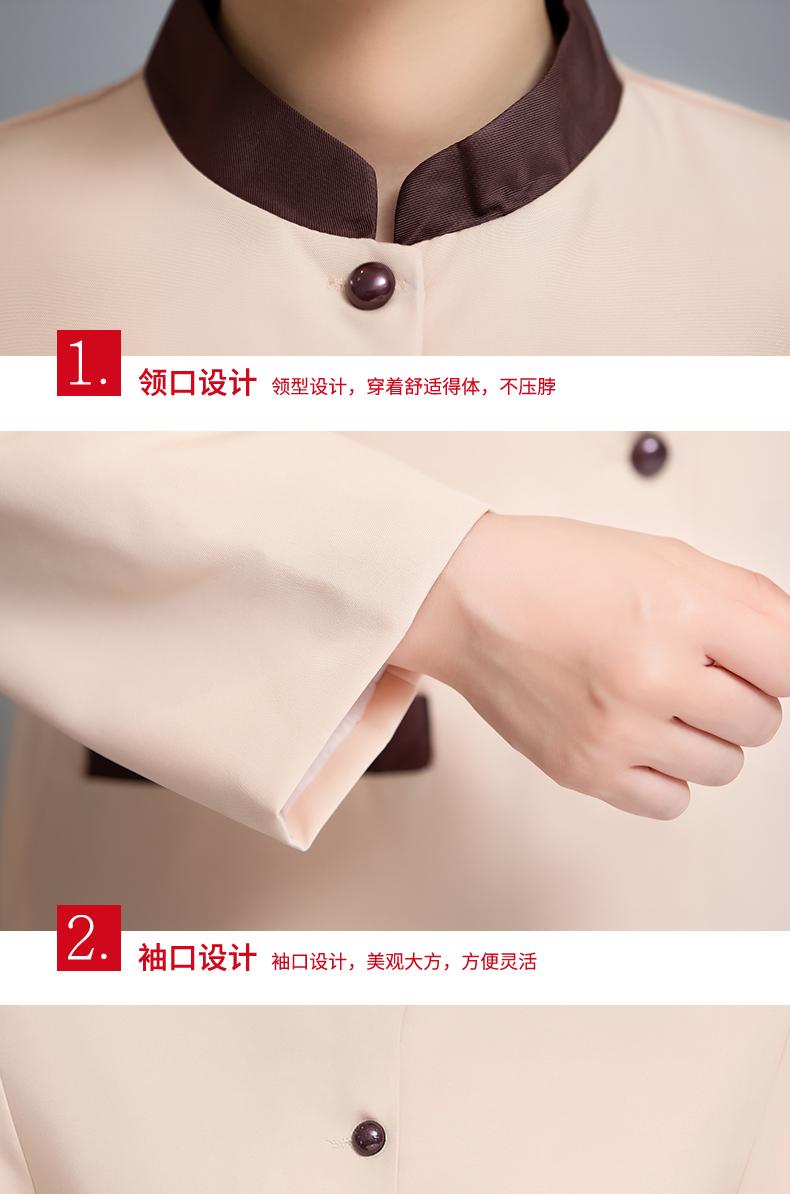 1. 领口设计 领型设计，穿着舒适得体，不压脖

2. 袖口设计 袖口设计，美观大方，方便灵活