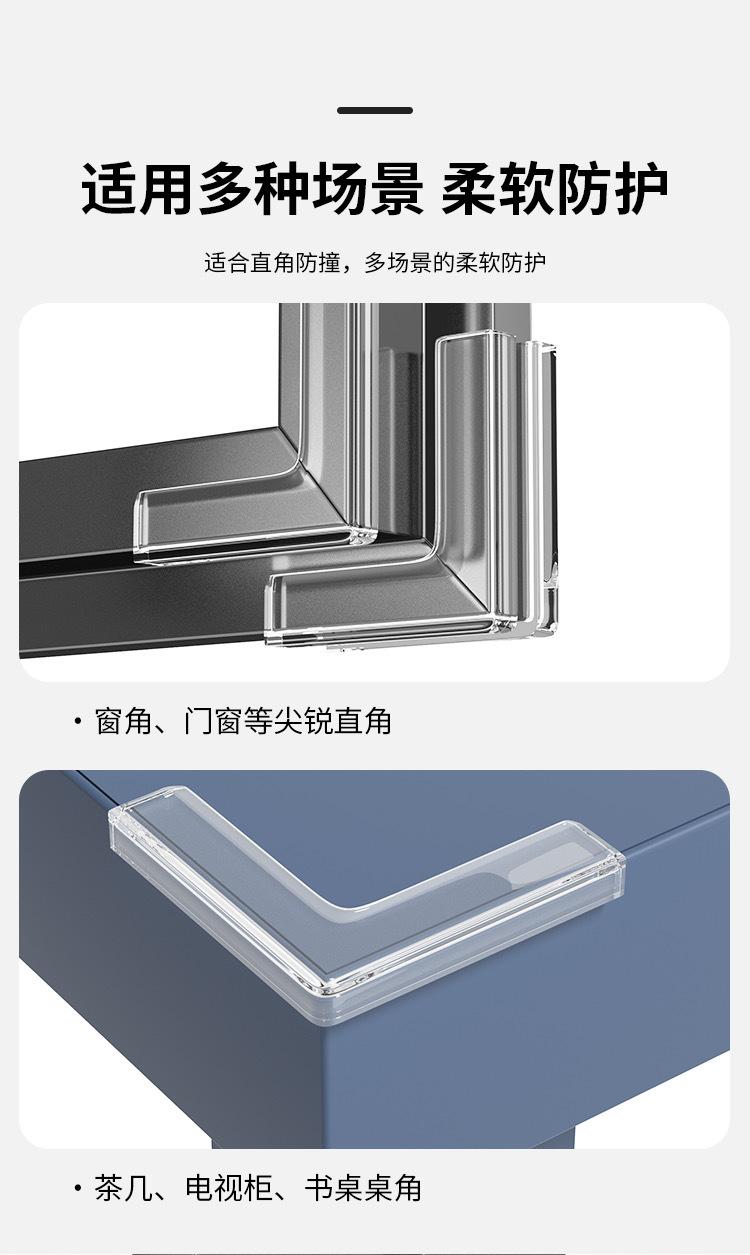 适用多种场景 柔软防护

适合直角防撞，多场景的柔软防护

· 窗角、门窗等尖锐直角

· 茶几、电视柜、书桌桌角