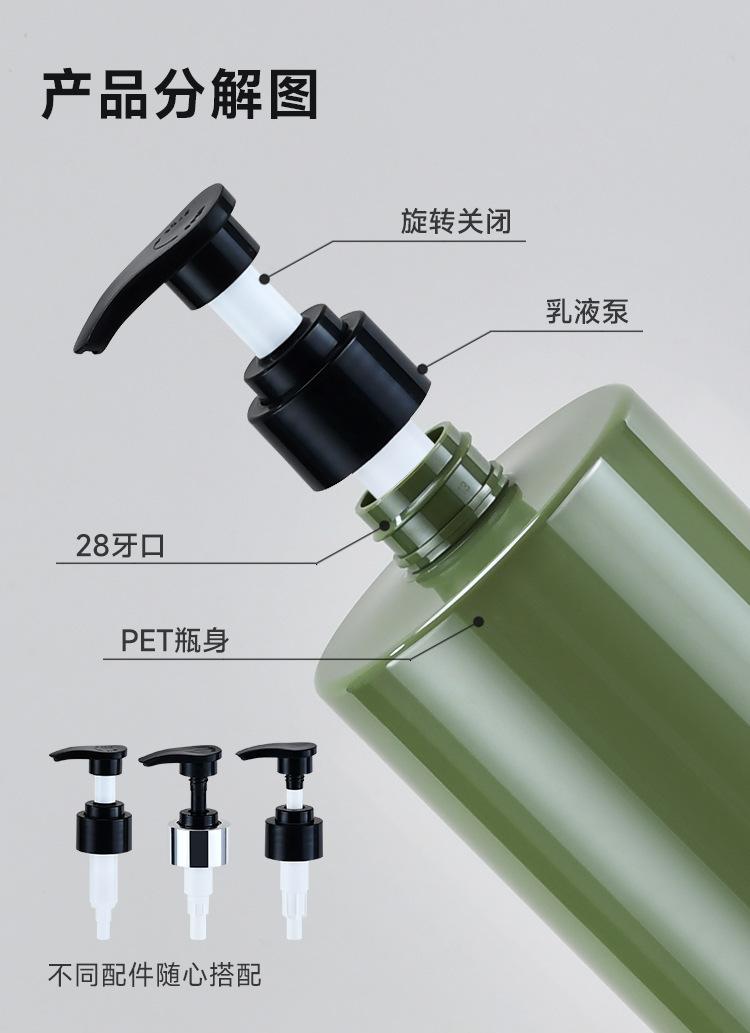 产品分解图

旋转关闭

乳液泵

28牙口

PET瓶身

不同配件随心搭配