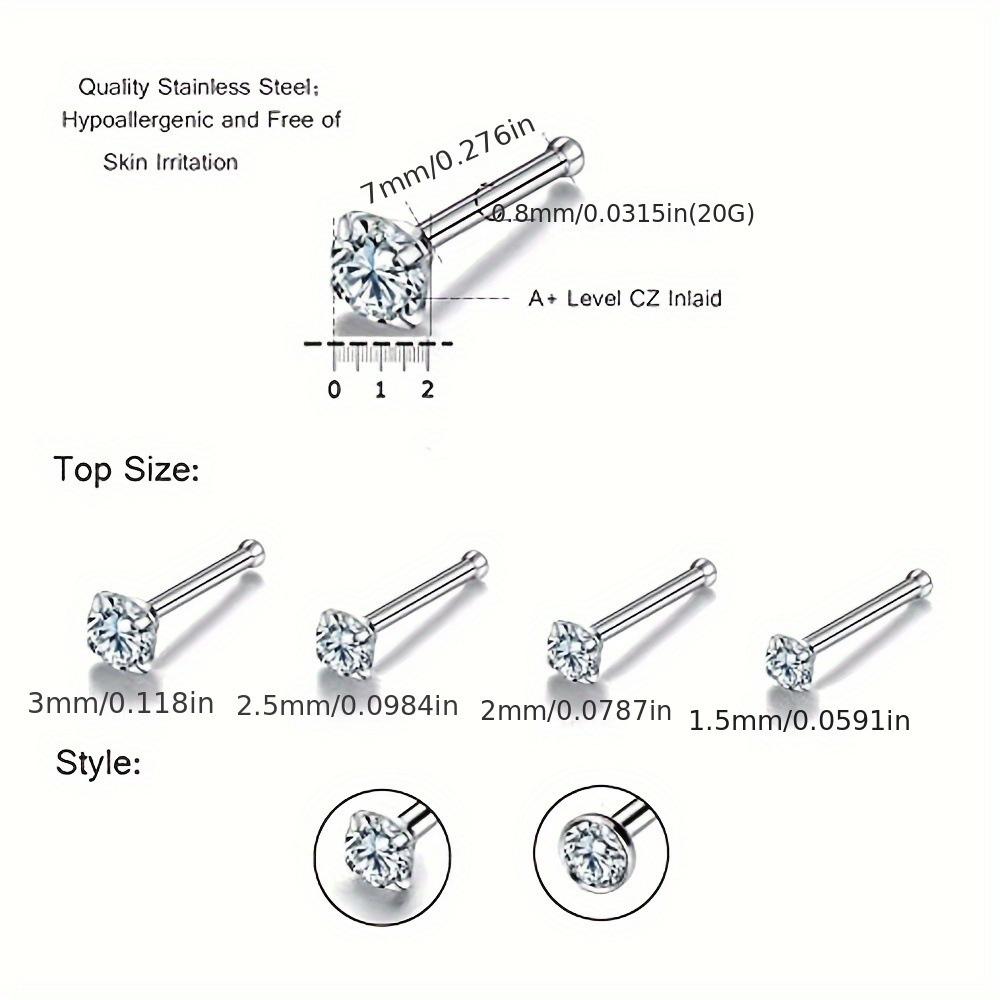 Quality Stainless Steel; Hypoallergenic and Free of Skin Irritation

7mm/0.276in

0.8mm/0.0315in(20G)

A+ Level CZ Inlaid

0 1 2

Top Size:

3mm/0.118in

2.5mm/0.0984in

2mm/0.0787in

1.5mm/0.0591in

Style: