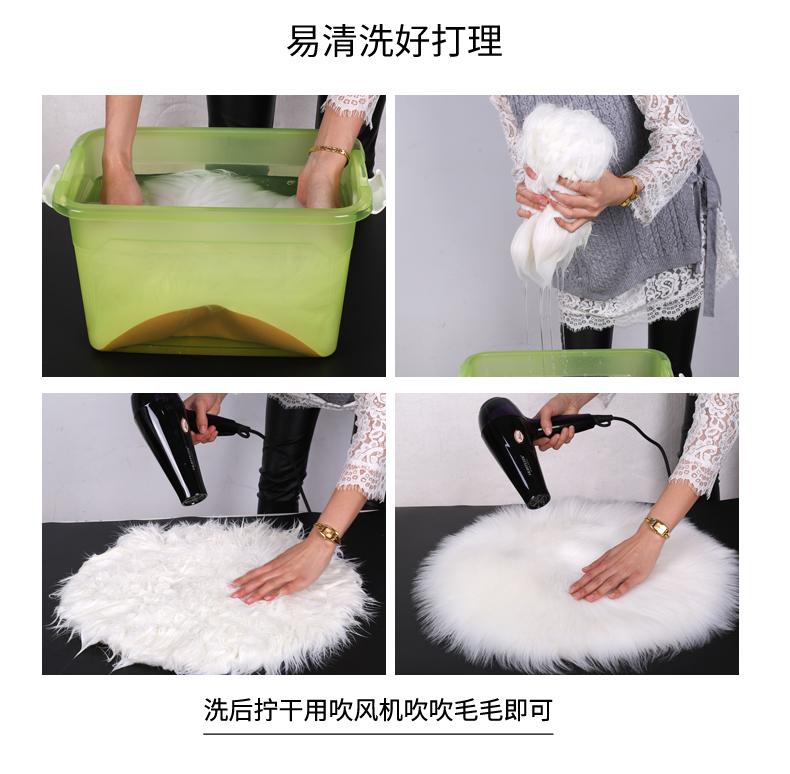 易清洗好打理

洗后拧干用吹风机吹吹毛毛即可