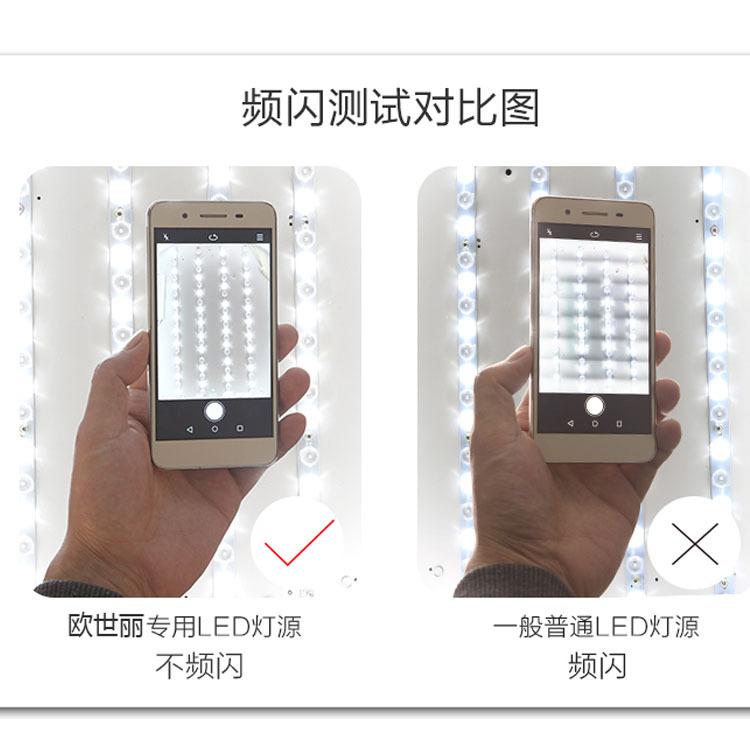 频闪测试对比图

欧世丽专用LED灯源
不频闪

一般普通LED灯源
频闪